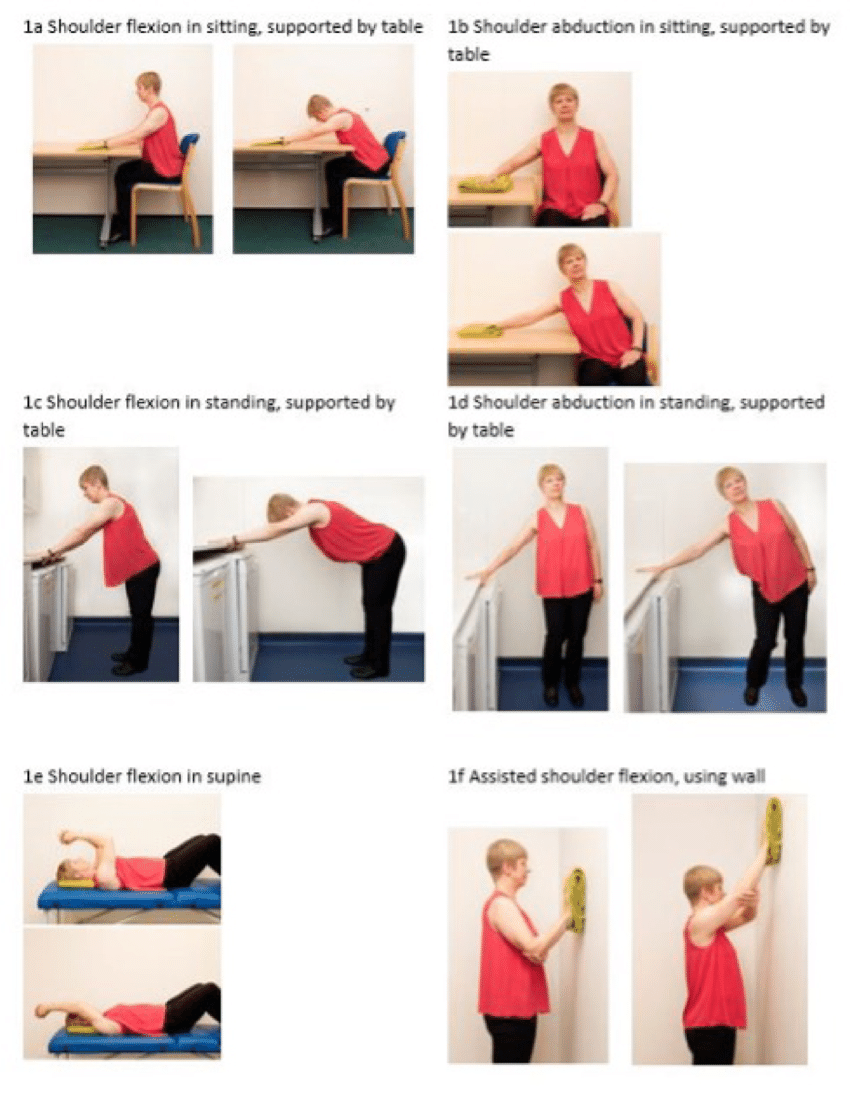 1a Shoulder flexion in sitting, supported by table

1b Shoulder abduction in sitting, supported by table

1c Shoulder flexion in standing, supported by table

1d Shoulder abduction in standing, supported by table

1e Shoulder flexion in supine

1f Assisted shoulder flexion, using wall