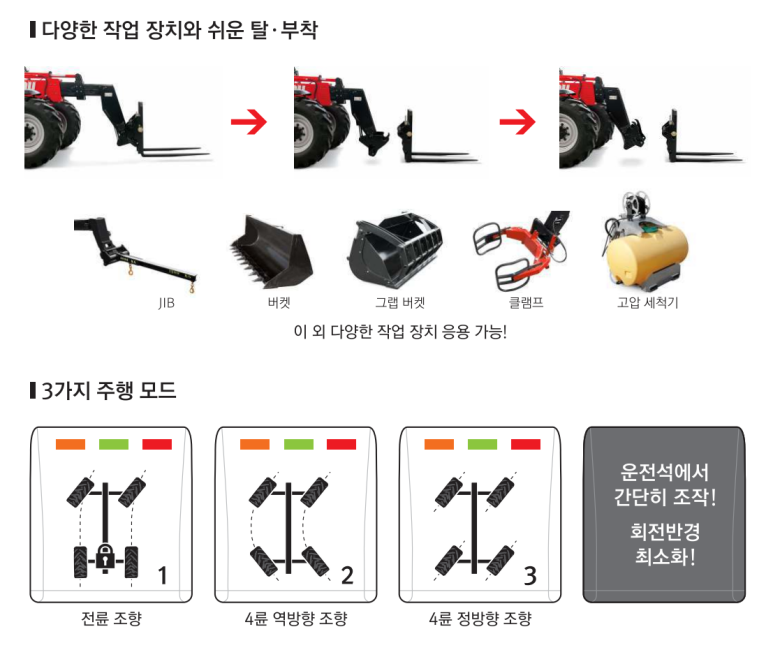 다양한 작업 장치와 쉬운 탈·부착

JIB

버켓

그랩 버켓

클램프

고압 세척기

이 외 다양한 작업 장치 응용 가능!

3가지 주행 모드

1

전륜 조향

2

4륜 역방향 조향

3

4륜 정방향 조향

운전석에서 간단히 조작!

회전반경 최소화!