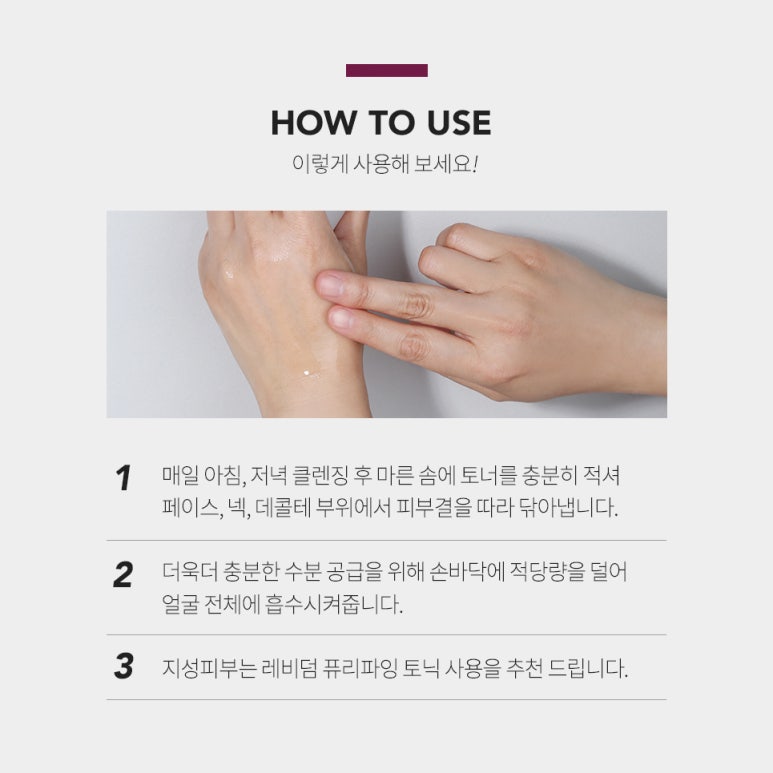 HOW TO USE

이렇게 사용해 보세요!

1 매일 아침, 저녁 클렌징 후 마른 솜에 토너를 충분히 적셔 페이스, 넥, 데콜테 부위에서 피부결을 따라 닦아냅니다.

2 더욱더 충분한 수분 공급을 위해 손바닥에 적당량을 덜어 얼굴 전체에 흡수시켜줍니다.

3 지성피부는 레비덤 퓨리파잉 토닉 사용을 추천 드립니다.