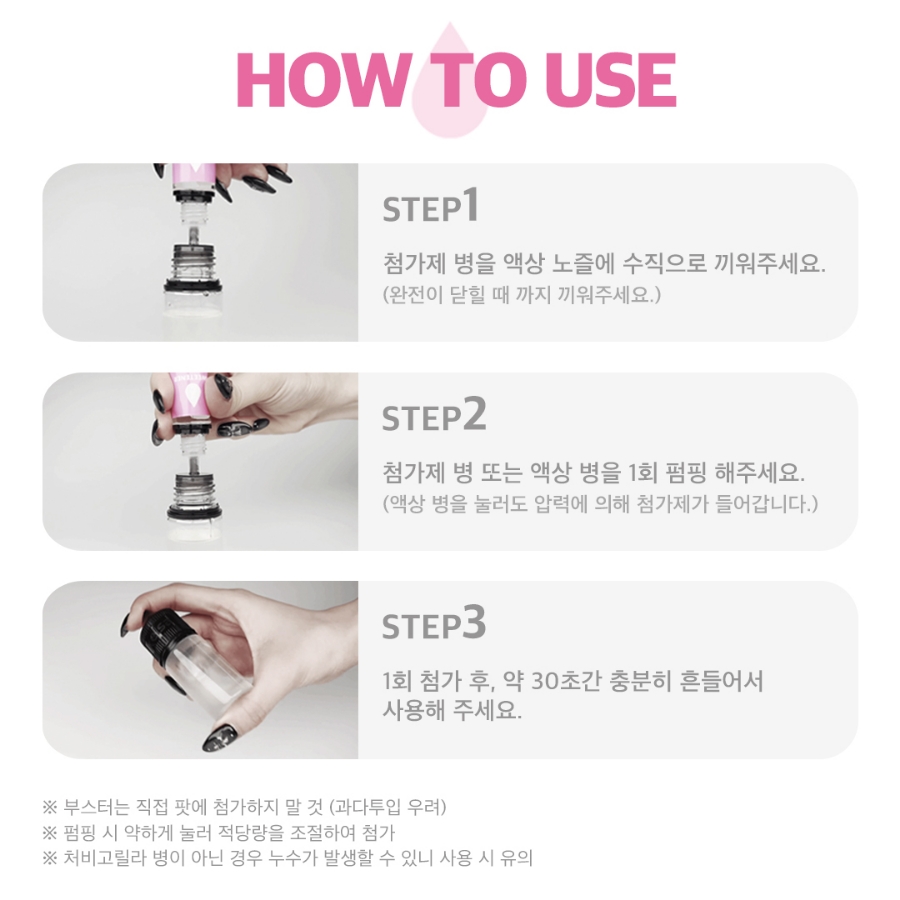 HOW TO USE

STEP1

첨가제 병을 액상 노즐에 수직으로 끼워주세요.
(완전이 닫힐 때 까지 끼워주세요.)

STEP2

첨가제 병 또는 액상 병을 1회 펌핑 해주세요.
(액상 병을 눌러도 압력에 의해 첨가제가 들어갑니다.)

STEP3

1회 첨가 후, 약 30초간 충분히 흔들어서 사용해 주세요.

※ 부스터는 직접 팟에 첨가하지 말 것 (과다투입 우려)
※ 펌핑 시 약하게 눌러 적당량을 조절하여 첨가
※ 처비고릴라 병이 아닌 경우 누수가 발생할 수 있니 사용 시 유의