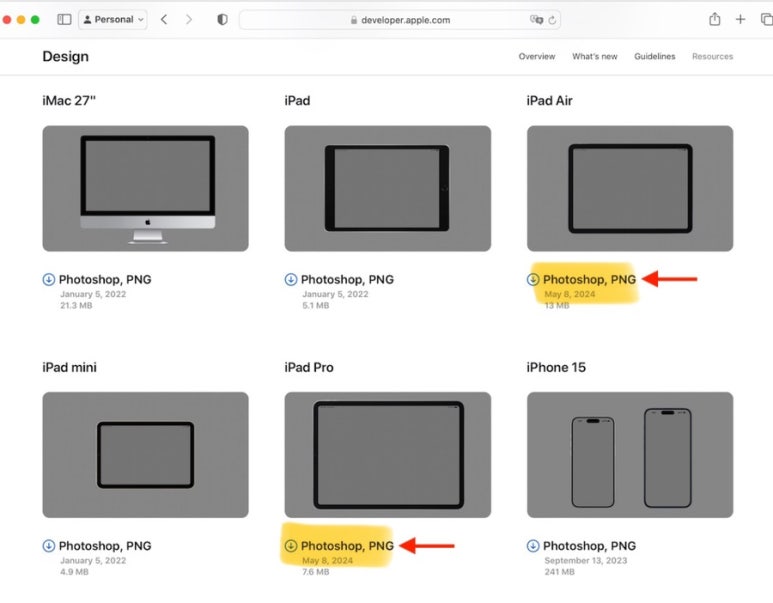 Personal

developer.apple.com

Design

Overview What's new Guidelines Resources

iMac 27"

Photoshop, PNG
January 5, 2022
21.3 MB

iPad

Photoshop, PNG
January 5, 2022
5.1 MB

iPad Air

Photoshop, PNG
May 8, 2024
13 MB

iPad mini

Photoshop, PNG
January 5, 2022
4.9 MB

iPad Pro

Photoshop, PNG
May 8, 2024
7.6 MB

iPhone 15

Photoshop, PNG
September 13, 2023
241 MB