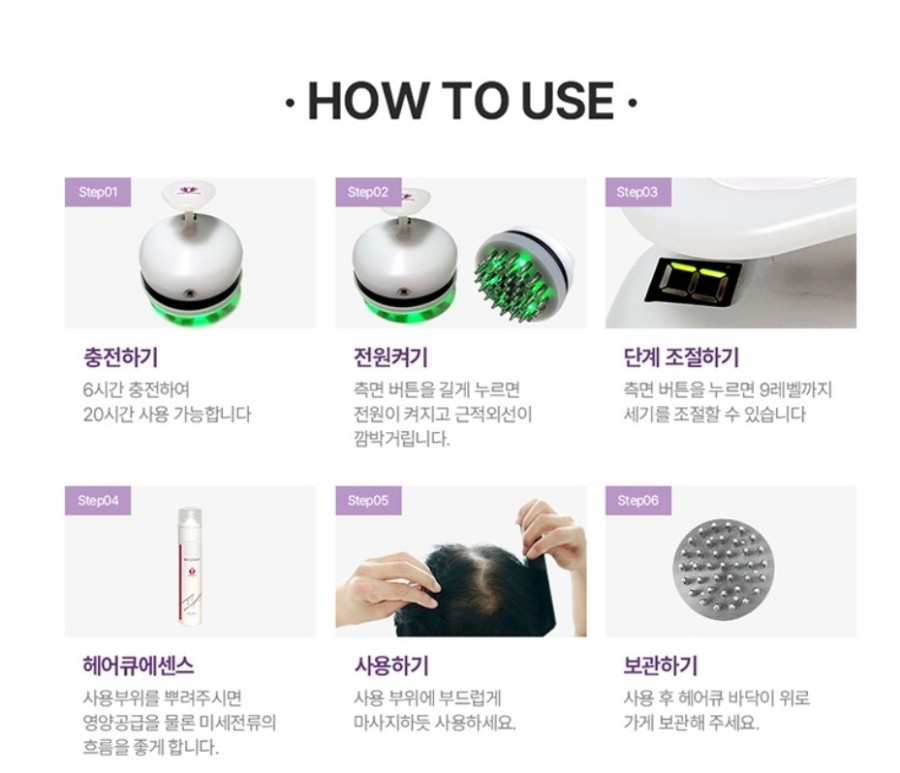 · HOW TO USE ·

Step01

충전하기

6시간 충전하여
20시간 사용 가능합니다

Step02

전원켜기

측면 버튼을 길게 누르면
전원이 켜지고 근적외선이
깜박거립니다.

Step03

단계 조절하기

측면 버튼을 누르면 9레벨까지
세기를 조절할 수 있습니다

Step04

헤어큐에센스

사용부위를 뿌려주시면
영양공급을 물론 미세전류의
흐름을 좋게 합니다.

Step05

사용하기

사용 부위에 부드럽게
마사지하듯 사용하세요.

Step06

보관하기

사용 후 헤어큐 바닥이 위로
가게 보관해 주세요.