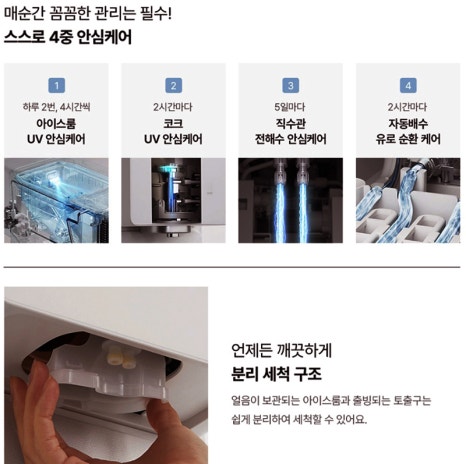 매순간 꼼꼼한 관리는 필수!
스스로 4중 안심케어

1
하루 2번, 4시간씩
아이스룸
UV 안심케어

2
2시간마다
코크
UV 안심케어

3
5일마다
직수관
전해수 안심케어

4
2시간마다
자동배수
유로 순환 케어

언제든 깨끗하게
분리 세척 구조

얼음이 보관되는 아이스룸과 출빙되는 토출구는 쉽게 분리하여 세척할 수 있어요.