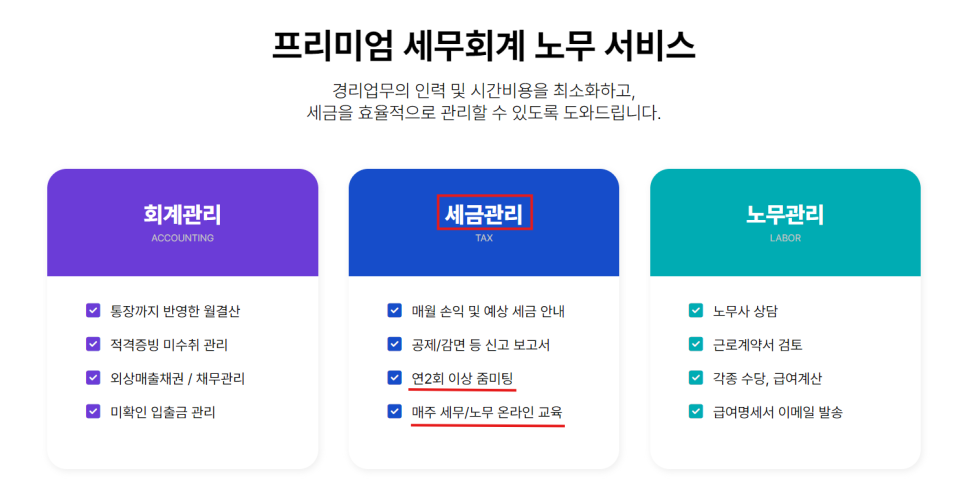 프리미엄 세무회계 노무 서비스

경리업무의 인력 및 시간비용을 최소화하고,
세금을 효율적으로 관리할 수 있도록 도와드립니다.

회계관리
ACCOUNTING

통장까지 반영한 월결산
적격증빙 미수취 관리
외상매출채권 / 채무관리
미확인 입출금 관리

세금관리
TAX

매월 손익 및 예상 세금 안내
공제/감면 등 신고 보고서
연2회 이상 줌미팅
매주 세무/노무 온라인 교육

노무관리
LABOR

노무사 상담
근로계약서 검토
각종 수당, 급여계산
급여명세서 이메일 발송