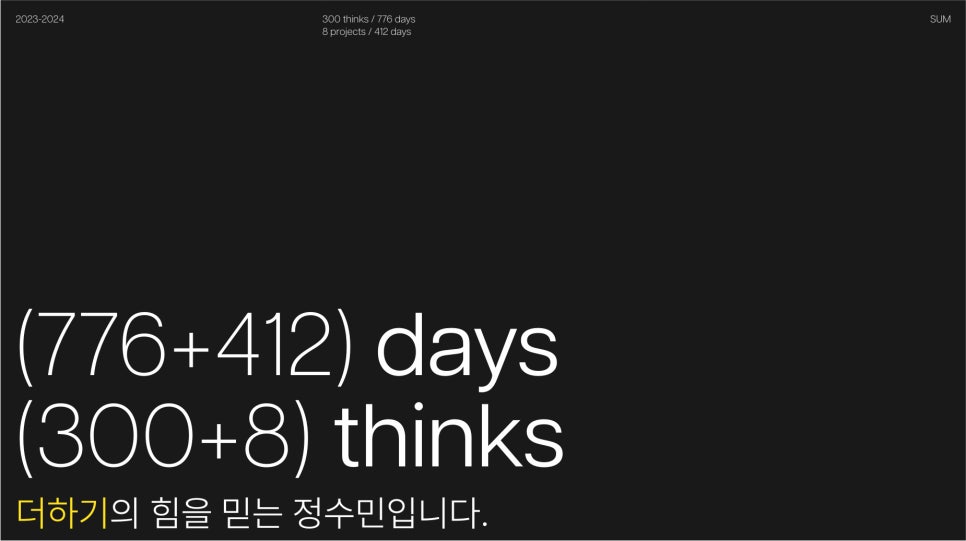 2023-2024

300 thinks / 776 days
8 projects / 412 days

SUM

(776+412) days
(300+8) thinks

더하기의 힘을 믿는 정수민입니다.