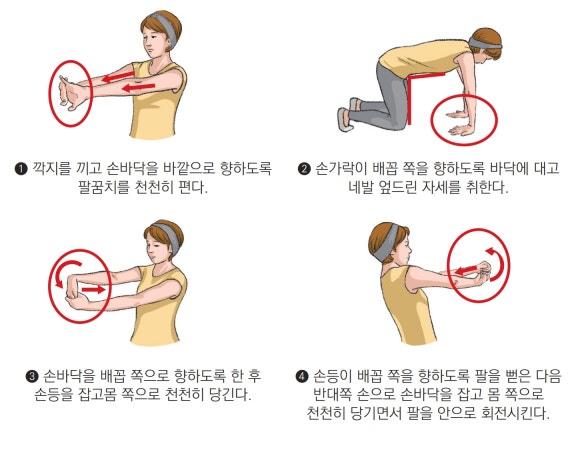 ❶ 깍지를 끼고 손바닥을 바깥으로 향하도록 팔꿈치를 천천히 편다.

❷ 손가락이 배꼽 쪽을 향하도록 바닥에 대고 네발 엎드린 자세를 취한다.

❸ 손바닥을 배꼽 쪽으로 향하도록 한 후 손등을 잡고몸 쪽으로 천천히 당긴다.

❹ 손등이 배꼽 쪽을 향하도록 팔을 뻗은 다음 반대쪽 손으로 손바닥을 잡고 몸 쪽으로 천천히 당기면서 팔을 안으로 회전시킨다.