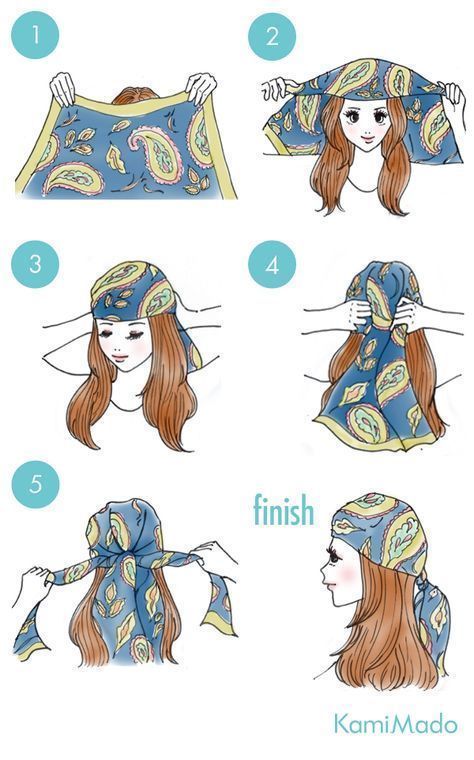 1

2

3

4

5

finish

KamiMado