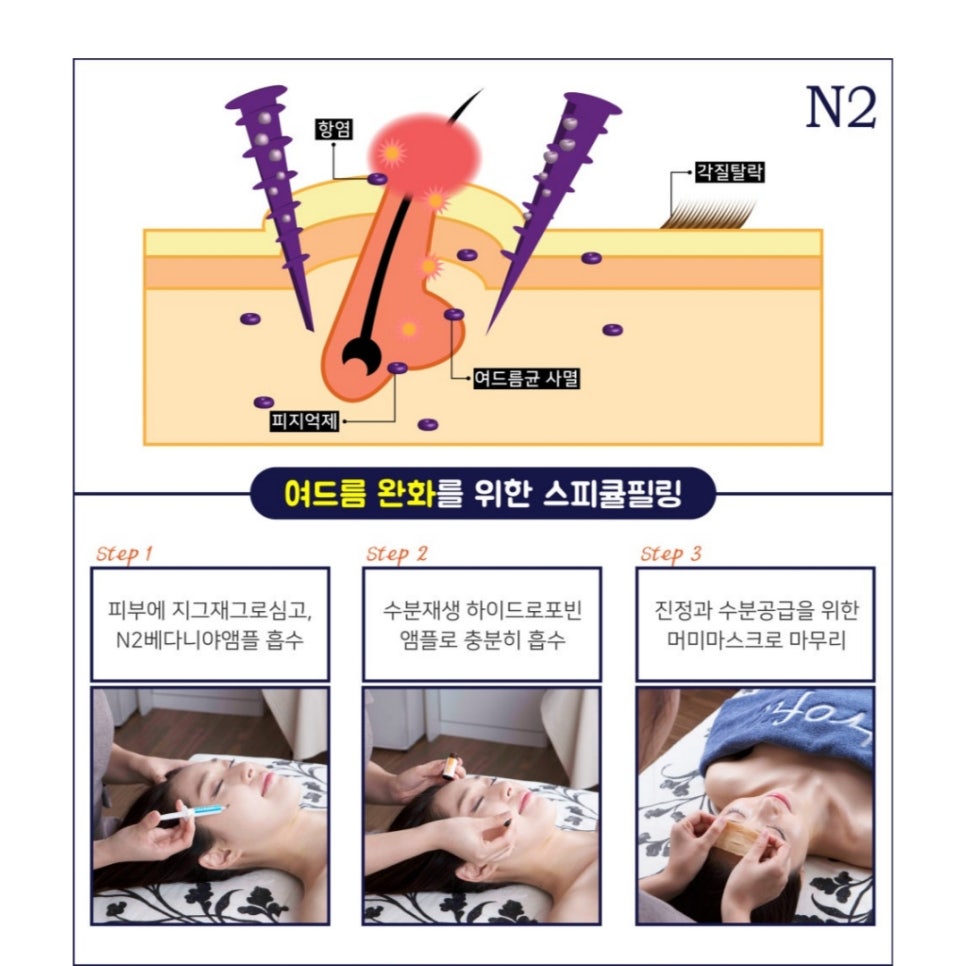 N2

항염

각질탈락

여드름균 사멸

피지억제

여드름 완화를 위한 스피큘필링

Step 1

피부에 지그재그로심고, N2베다니야앰플 흡수

Step 2

수분재생 하이드로포빈 앰플로 충분히 흡수

Step 3

진정과 수분공급을 위한 머미마스크로 마무리