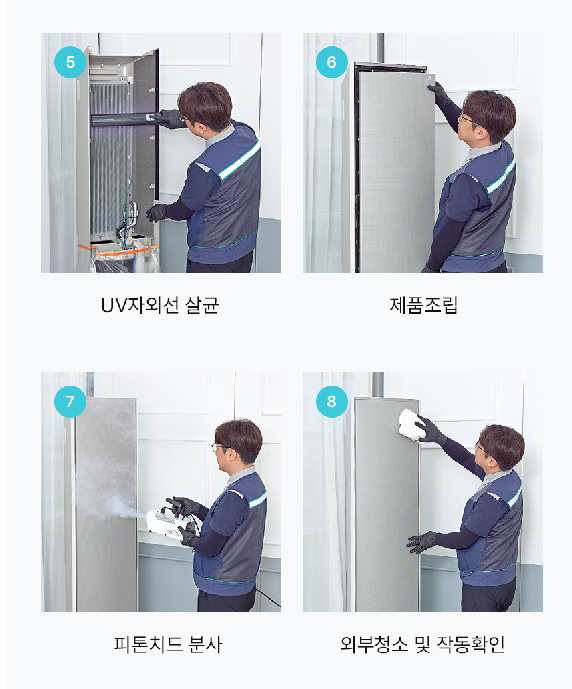 5

UV자외선 살균

6

제품조립

7

피톤치드 분사

8

외부청소 및 작동확인