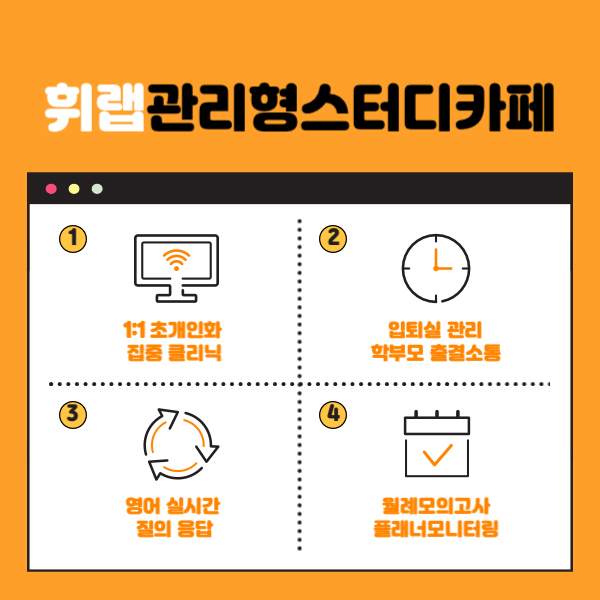 휘랩관리형스터디카페

1

1:1 초개인화
집중 클리닉

2

입퇴실 관리
학부모 출결소통

3

영어 실시간
질의 응답

4

월례모의고사
플래너모니터링