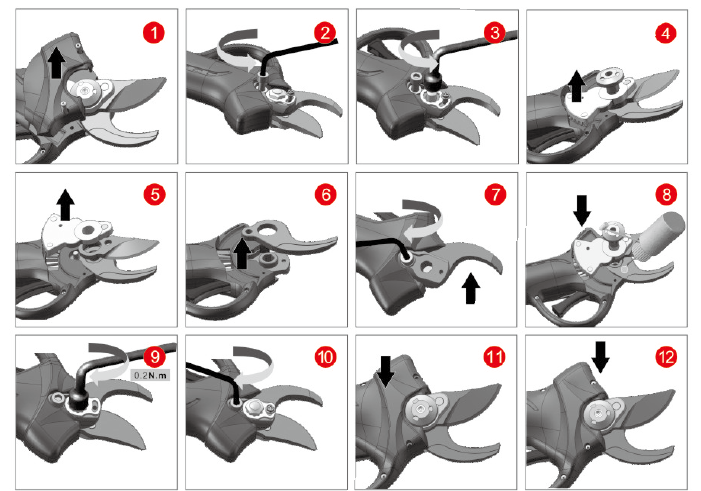 1
2
3
4
5
6
7
8
9
0.2N.m
10
11
12