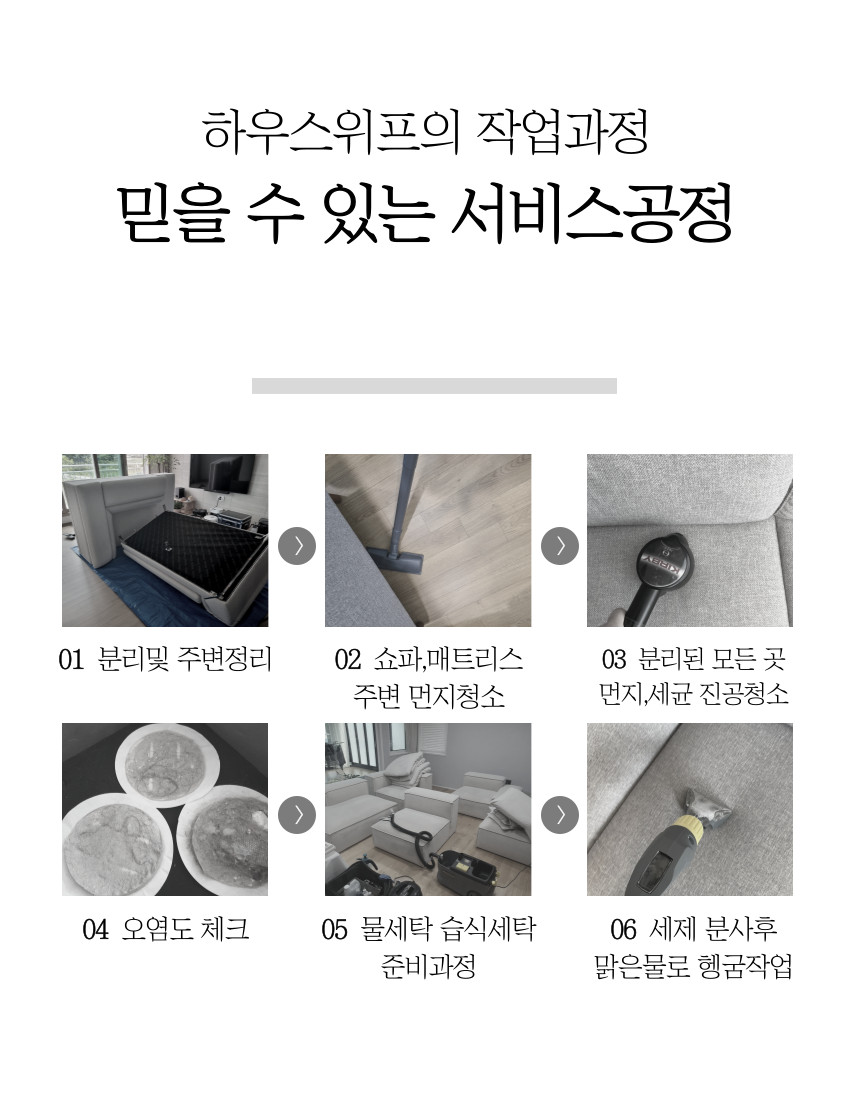 하우스위프의 작업과정
믿을 수 있는 서비스공정

01 분리및 주변정리

02 쇼파,매트리스 주변 먼지청소

03 분리된 모든 곳 먼지,세균 진공청소

04 오염도 체크

05 물세탁 습식세탁 준비과정

06 세제 분사후 맑은물로 헹굼작업