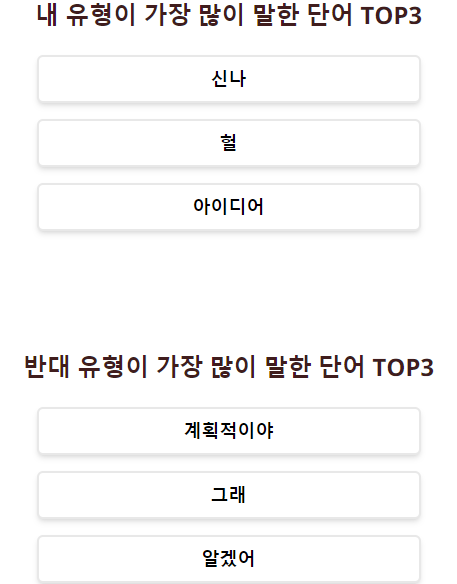 내 유형이 가장 많이 말한 단어 TOP3

신나

헐

아이디어

반대 유형이 가장 많이 말한 단어 TOP3

계획적이야

그래

알겠어