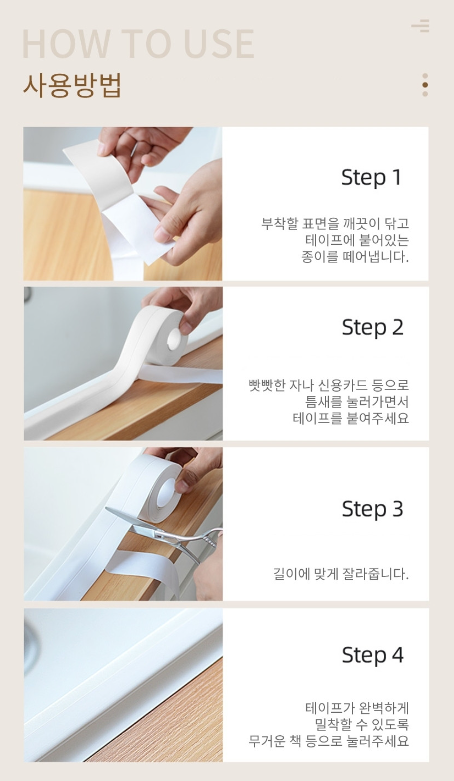 HOW TO USE
사용방법

Step 1

부착할 표면을 깨끗이 닦고 테이프에 붙어있는 종이를 떼어냅니다.

Step 2

빳빳한 자나 신용카드 등으로 틈새를 눌러가면서 테이프를 붙여주세요

Step 3

길이에 맞게 잘라줍니다.

Step 4

테이프가 완벽하게 밀착할 수 있도록 무거운 책 등으로 눌러주세요