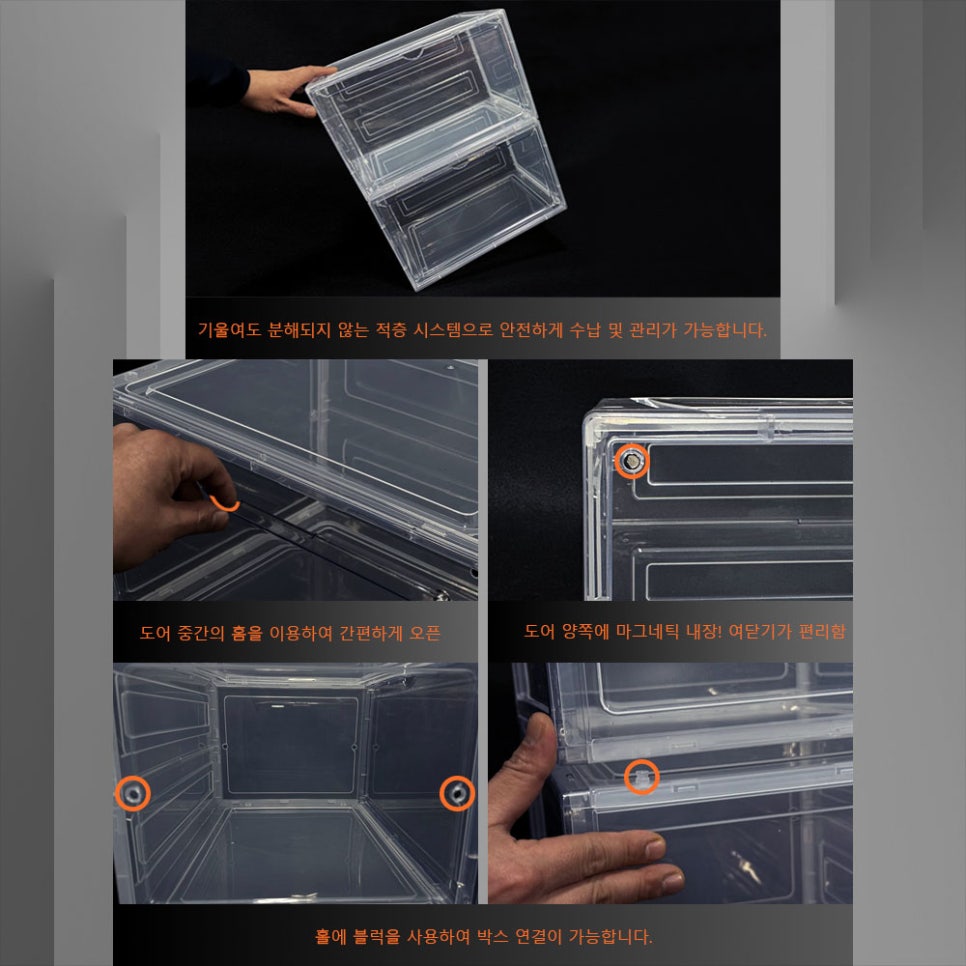 기울여도 분해되지 않는 적층 시스템으로 안전하게 수납 및 관리가 가능합니다.

도어 중간의 홈을 이용하여 간편하게 오픈

도어 양쪽에 마그네틱 내장! 여닫기가 편리함

홀에 블럭을 사용하여 박스 연결이 가능합니다.