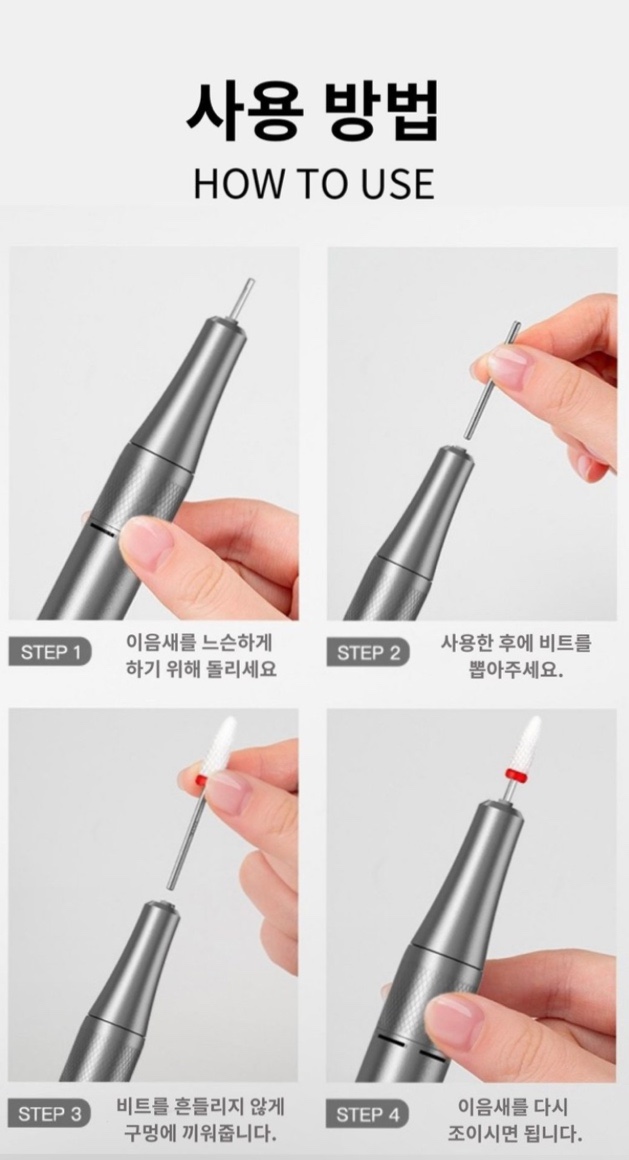 사용 방법
HOW TO USE

STEP 1 이음새를 느슨하게 하기 위해 돌리세요

STEP 2 사용한 후에 비트를 뽑아주세요.

STEP 3 비트를 흔들리지 않게 구멍에 끼워줍니다.

STEP 4 이음새를 다시 조이시면 됩니다.