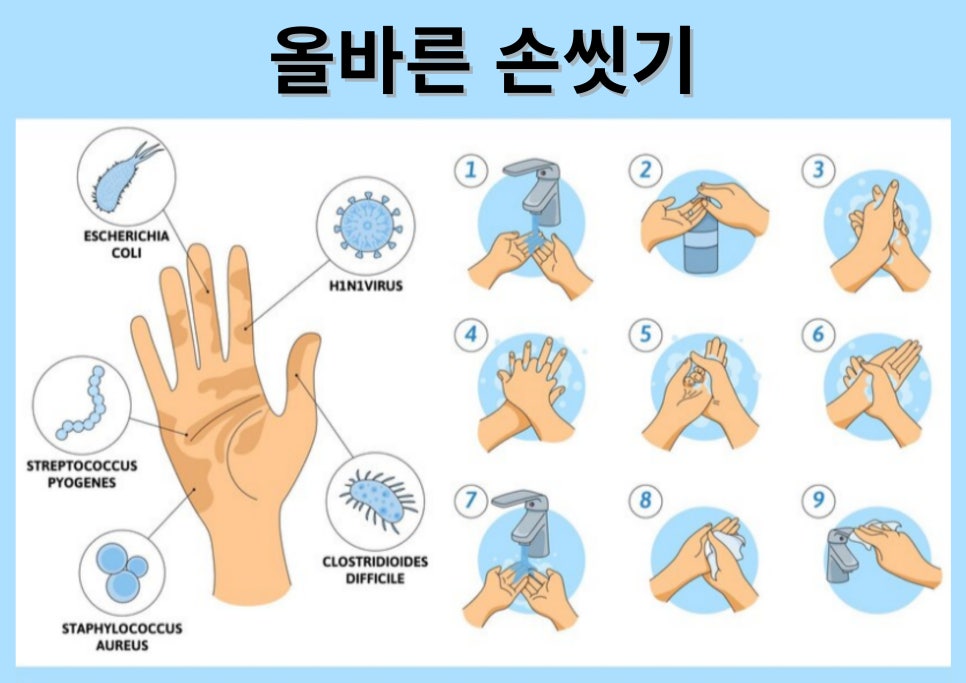 올바른 손씻기

ESCHERICHIA COLI

H1N1VIRUS

STREPTOCOCCUS PYOGENES

CLOSTRIDIOIDES DIFFICILE

STAPHYLOCOCCUS AUREUS

1

2

3

4

5

6

7

8

9