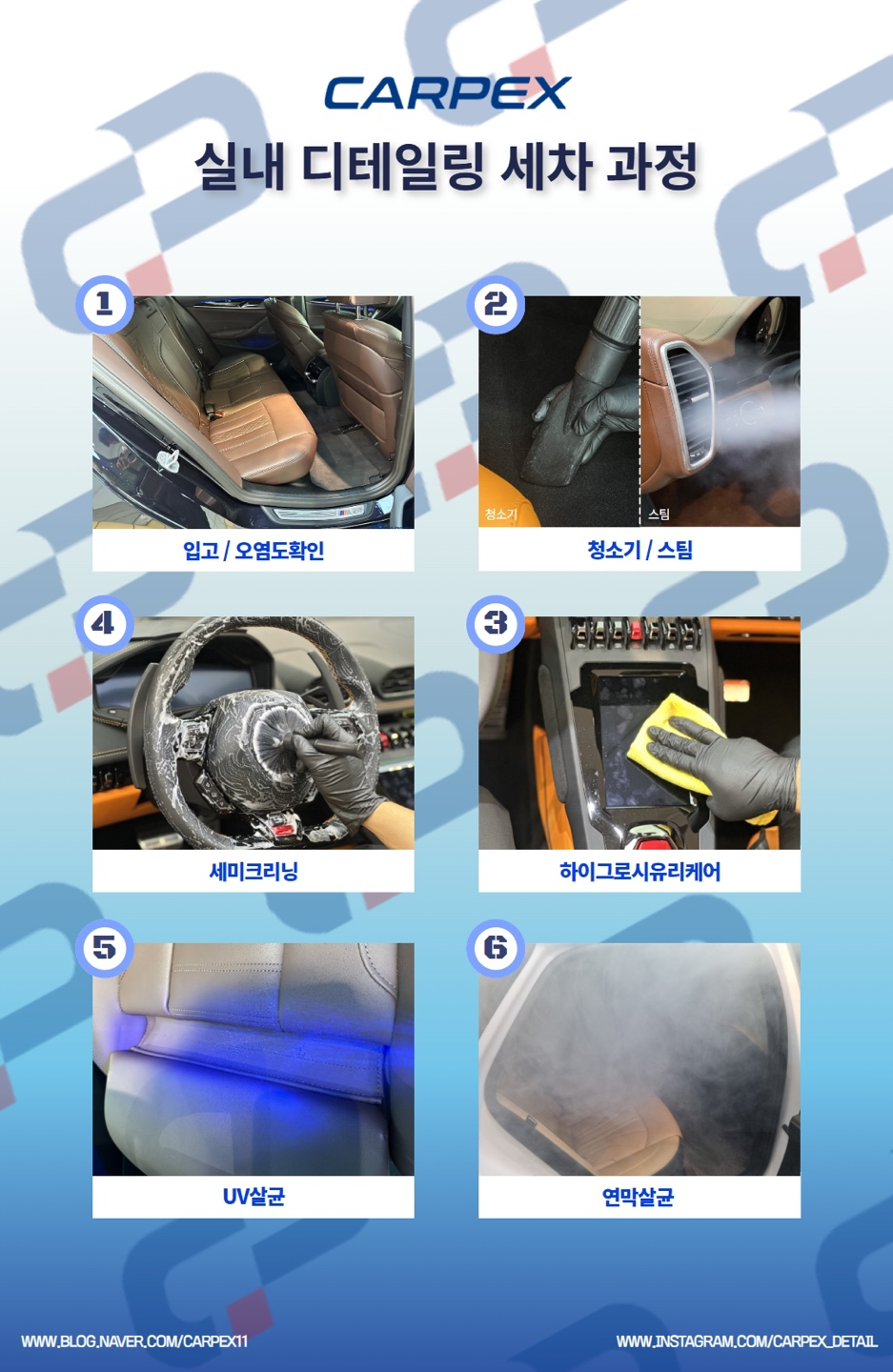 CARPEX

실내 디테일링 세차 과정

1
입고 / 오염도확인

2
청소기
스팀
청소기 / 스팀

4
세미크리닝

3
하이그로시유리케어

5
UV살균

6
연막살균

WWW.BLOG.NAVER.COM/CARPEX11

WWW.INSTAGRAM.COM/CARPEX_DETAIL