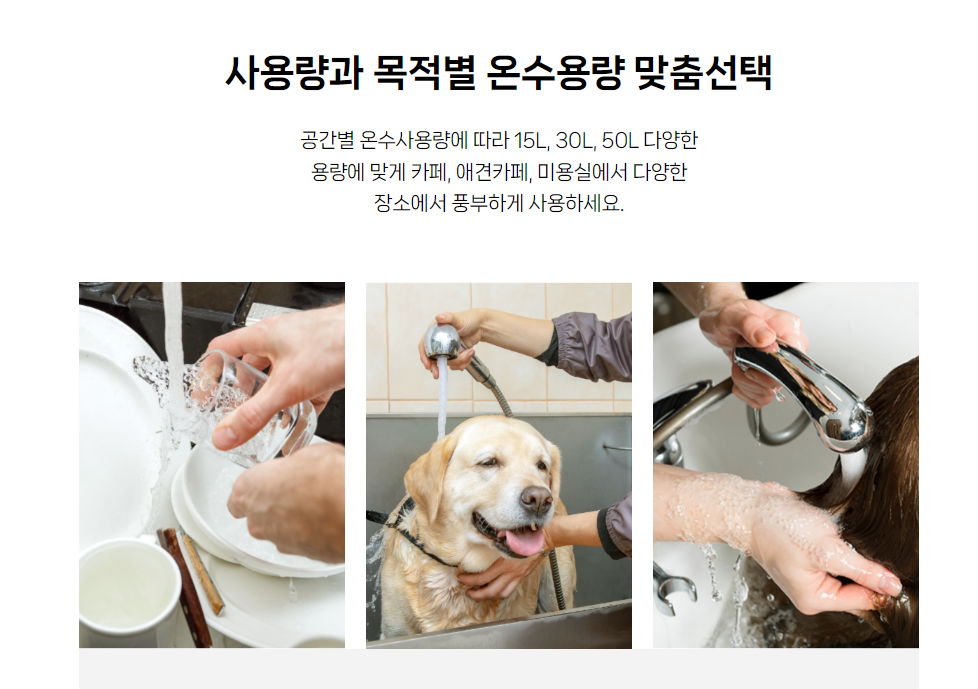 사용량과 목적별 온수용량 맞춤선택

공간별 온수사용량에 따라 15L, 30L, 50L 다양한 용량에 맞게 카페, 애견카페, 미용실에서 다양한 장소에서 풍부하게 사용하세요.