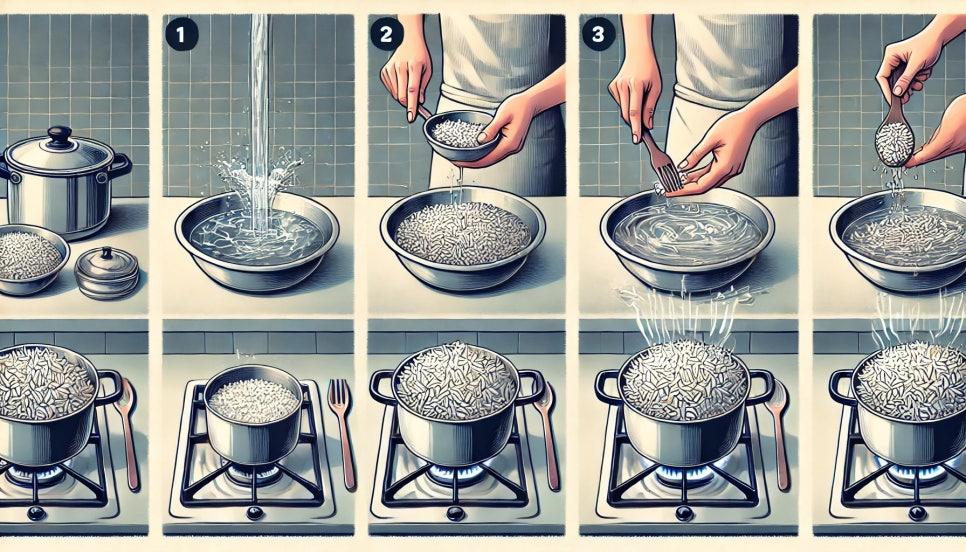 1

2

3