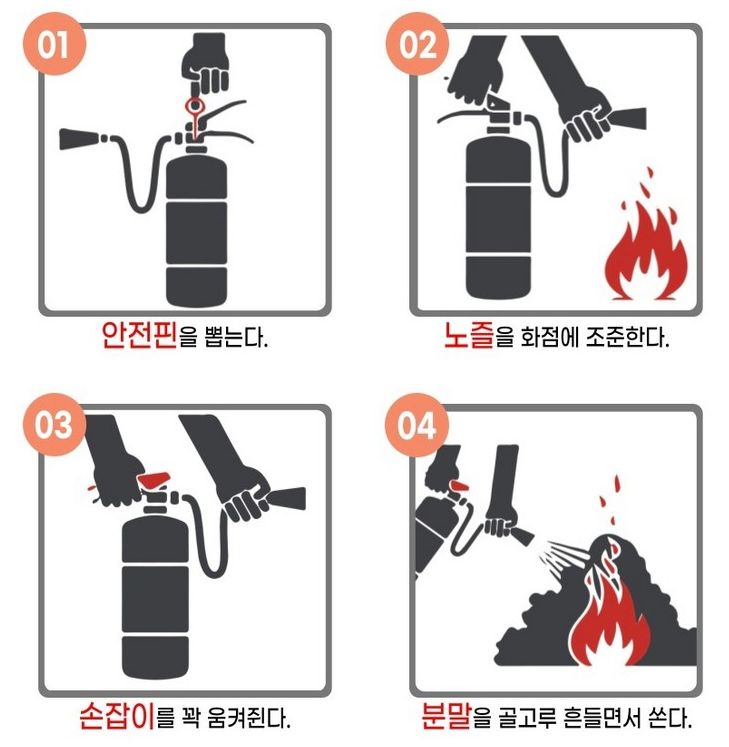 01

안전핀을 뽑는다.

02

노즐을 화점에 조준한다.

03

손잡이를 꽉 움켜쥔다.

04

분말을 골고루 흔들면서 쏜다.