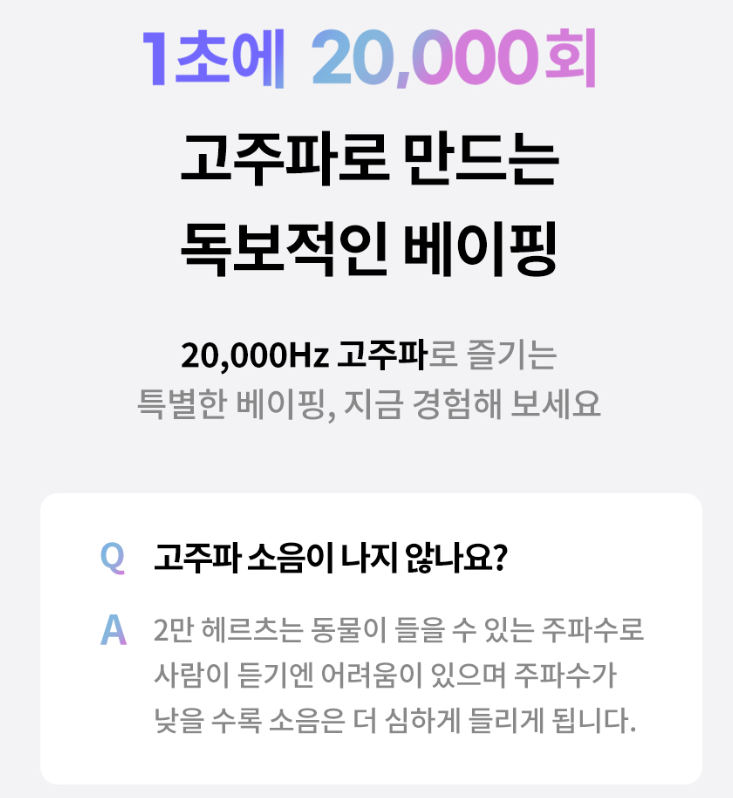 1초에 20,000회

고주파로 만드는
독보적인 베이핑

20,000Hz 고주파로 즐기는
특별한 베이핑, 지금 경험해 보세요

Q 고주파 소음이 나지 않나요?

A 2만 헤르츠는 동물이 들을 수 있는 주파수로 사람이 듣기엔 어려움이 있으며 주파수가 낮을 수록 소음은 더 심하게 들리게 됩니다.