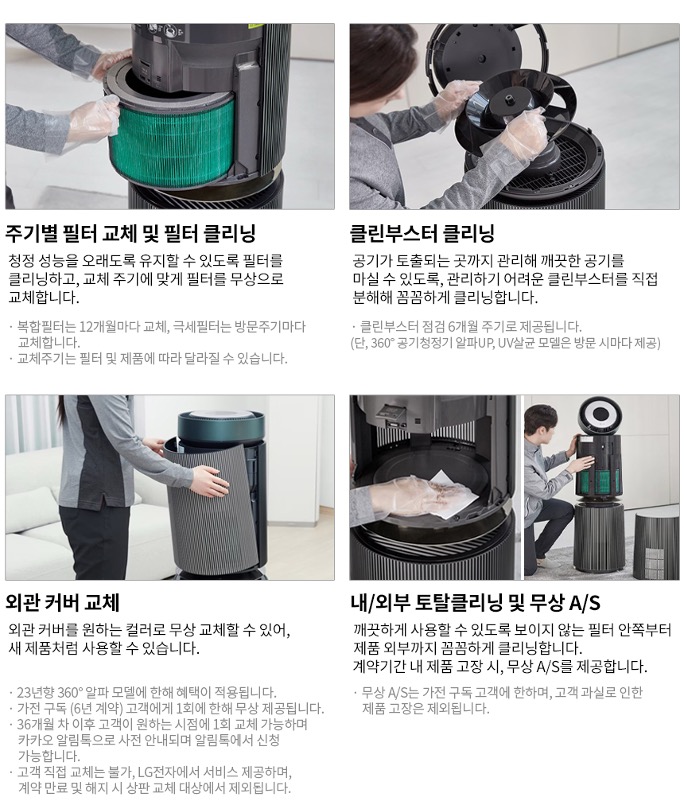 주기별 필터 교체 및 필터 클리닝

청정 성능을 오래도록 유지할 수 있도록 필터를 클리닝하고, 교체 주기에 맞게 필터를 무상으로 교체합니다.

· 복합필터는 12개월마다 교체, 극세필터는 방문주기마다 교체합니다.
· 교체주기는 필터 및 제품에 따라 달라질 수 있습니다.

클린부스터 클리닝

공기가 토출되는 곳까지 관리해 깨끗한 공기를 마실 수 있도록, 관리하기 어려운 클린부스터를 직접 분해해 꼼꼼하게 클리닝합니다.

· 클린부스터 점검 6개월 주기로 제공됩니다.
(단, 360° 공기청정기 알파UP, UV살균 모델은 방문 시마다 제공)

외관 커버 교체

외관 커버를 원하는 컬러로 무상 교체할 수 있어, 새 제품처럼 사용할 수 있습니다.

· 23년향 360° 알파 모델에 한해 혜택이 적용됩니다.
· 가전 구독 (6년 계약) 고객에게 1회에 한해 무상 제공됩니다.
· 36개월 차 이후 고객이 원하는 시점에 1회 교체 가능하며 카카오 알림톡으로 사전 안내되며 알림톡에서 신청 가능합니다.
· 고객 직접 교체는 불가, LG전자에서 서비스 제공하며, 계약 만료 및 해지 시 상판 교체 대상에서 제외됩니다.

내/외부 토탈클리닝 및 무상 A/S

깨끗하게 사용할 수 있도록 보이지 않는 필터 안쪽부터 제품 외부까지 꼼꼼하게 클리닝합니다.
계약기간 내 제품 고장 시, 무상 A/S를 제공합니다.

· 무상 A/S는 가전 구독 고객에 한하며, 고객 과실로 인한 제품 고장은 제외됩니다.