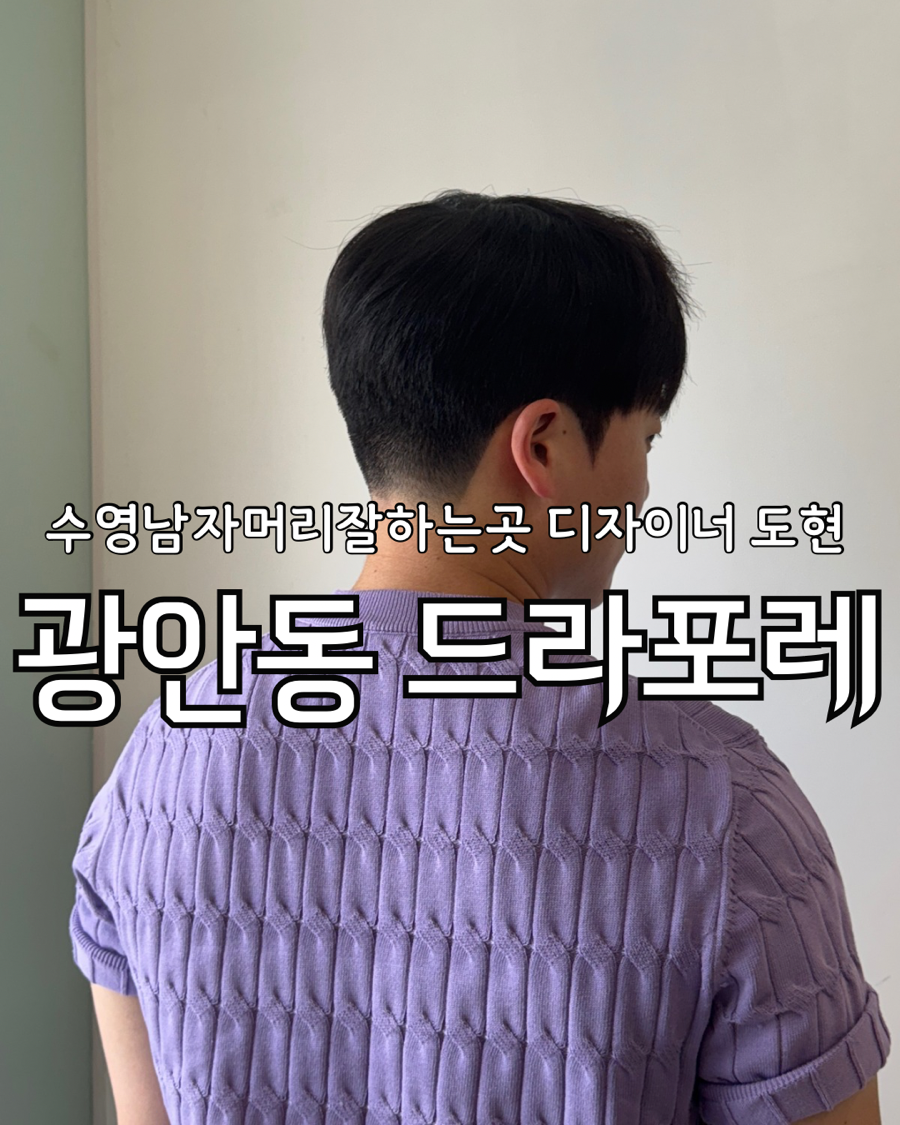 수영남자머리잘하는곳 디자이너 도현
광안동 드라포레