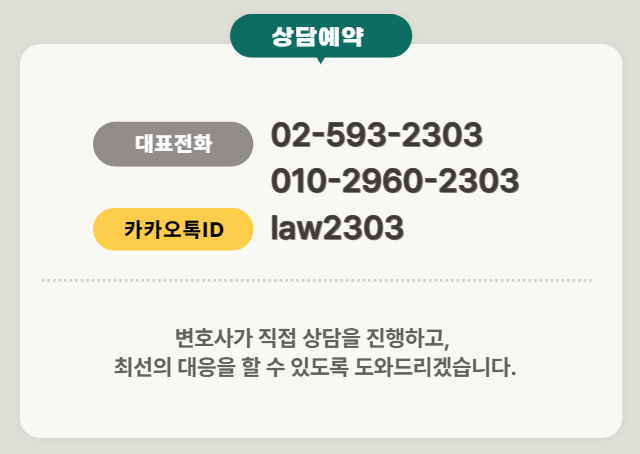 상담예약

대표전화
02-593-2303
010-2960-2303

카카오톡ID
law2303

변호사가 직접 상담을 진행하고,
최선의 대응을 할 수 있도록 도와드리겠습니다.