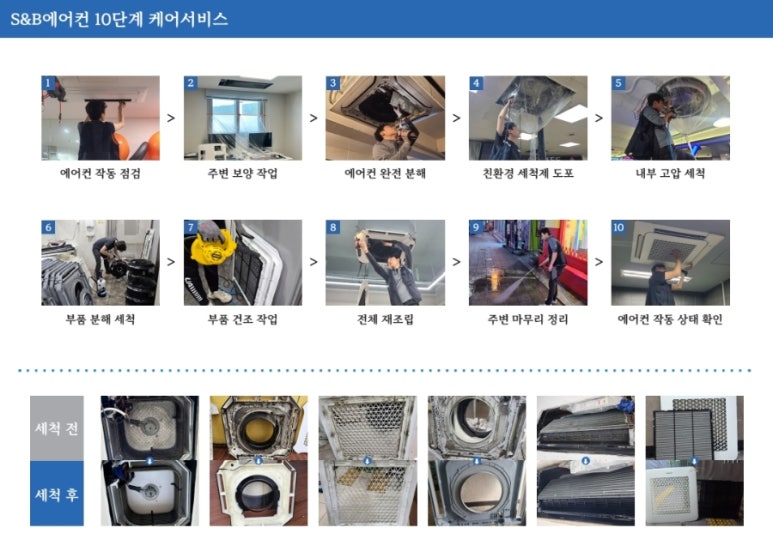 S&B에어컨 10단계 케어서비스

1 에어컨 작동 점검 > 2 주변 보양 작업 > 3 에어컨 완전 분해 > 4 친환경 세척제 도포 > 5 내부 고압 세척

6 부품 분해 세척 > 7 부품 건조 작업 > 8 전체 재조립 > 9 주변 마무리 정리 > 10 에어컨 작동 상태 확인

세척 전

세척 후