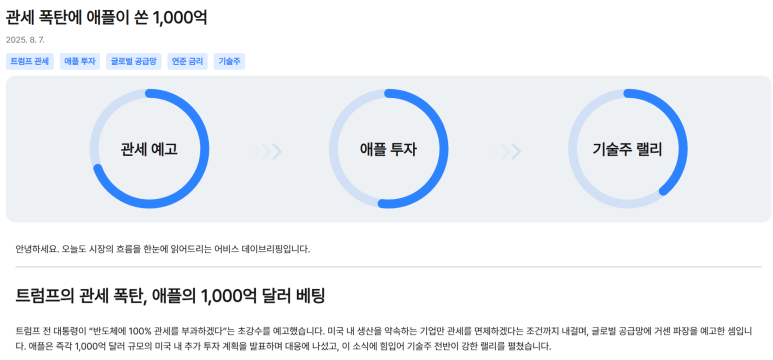 관세 폭탄에 애플이 쏜 1,000억

2025. 8. 7.

트럼프 관세 애플 투자 글로벌 공급망 연준 금리 기술주

관세 예고

애플 투자

기술주 랠리

안녕하세요. 오늘도 시장의 흐름을 한눈에 읽어드리는 어비스 데이브리핑입니다.

트럼프의 관세 폭탄, 애플의 1,000억 달러 베팅

트럼프 전 대통령이 "반도체에 100% 관세를 부과하겠다"는 초강수를 예고했습니다. 미국 내 생산을 약속하는 기업만 관세를 면제하겠다는 조건까지 내걸며, 글로벌 공급망에 거센 파장을 예고한 셈입니다. 애플은 즉각 1,000억 달러 규모의 미국 내 추가 투자 계획을 발표하며 대응에 나섰고, 이 소식에 힘입어 기술주 전반이 강한 랠리를 펼쳤습니다.