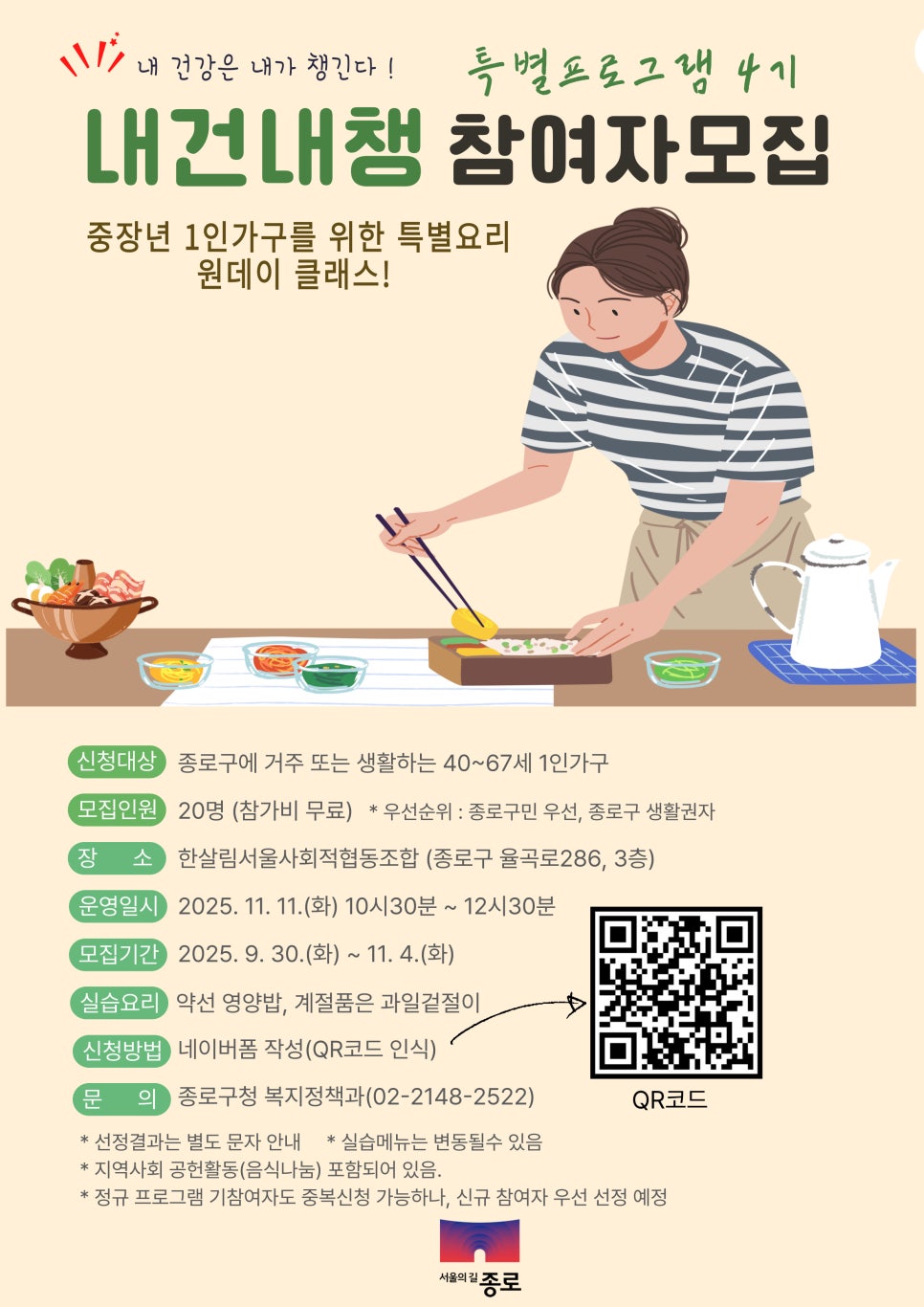 내 건강은 내가 챙긴다 !

특별프로그램 4기

내건내챙 참여자모집

중장년 1인가구를 위한 특별요리 원데이 클래스!

신청대상 종로구에 거주 또는 생활하는 40~67세 1인가구

모집인원 20명 (참가비 무료) * 우선순위 : 종로구민 우선, 종로구 생활권자

장 소 한살림서울사회적협동조합 (종로구 율곡로286, 3층)

운영일시 2025. 11. 11.(화) 10시30분 ~ 12시30분

모집기간 2025. 9. 30.(화) ~ 11. 4.(화)

실습요리 약선 영양밥, 계절품은 과일겉절이

신청방법 네이버폼 작성(QR코드 인식)

문 의 종로구청 복지정책과(02-2148-2522)

QR코드

* 선정결과는 별도 문자 안내 * 실습메뉴는 변동될수 있음
* 지역사회 공헌활동(음식나눔) 포함되어 있음.
* 정규 프로그램 기참여자도 중복신청 가능하나, 신규 참여자 우선 선정 예정

서울의 길 종로