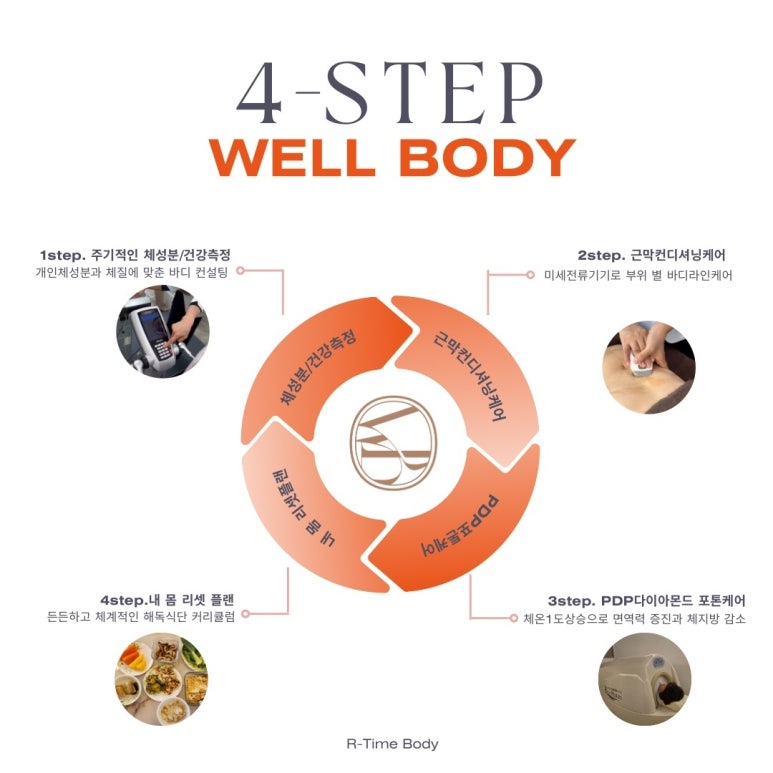 4-STEP
WELL BODY

1step. 주기적인 체성분/건강측정
개인체성분과 체질에 맞춘 바디 컨설팅

2step. 근막컨디셔닝케어
미세전류기기로 부위 별 바디라인케어

체성분/건강측정

근막컨디셔닝케어

PDP포톤케어

내 몸 리셋플랜

4step.내 몸 리셋 플랜
든든하고 체계적인 해독식단 커리큘럼

3step. PDP다이아몬드 포톤케어
체온1도상승으로 면역력 증진과 체지방 감소

R-Time Body