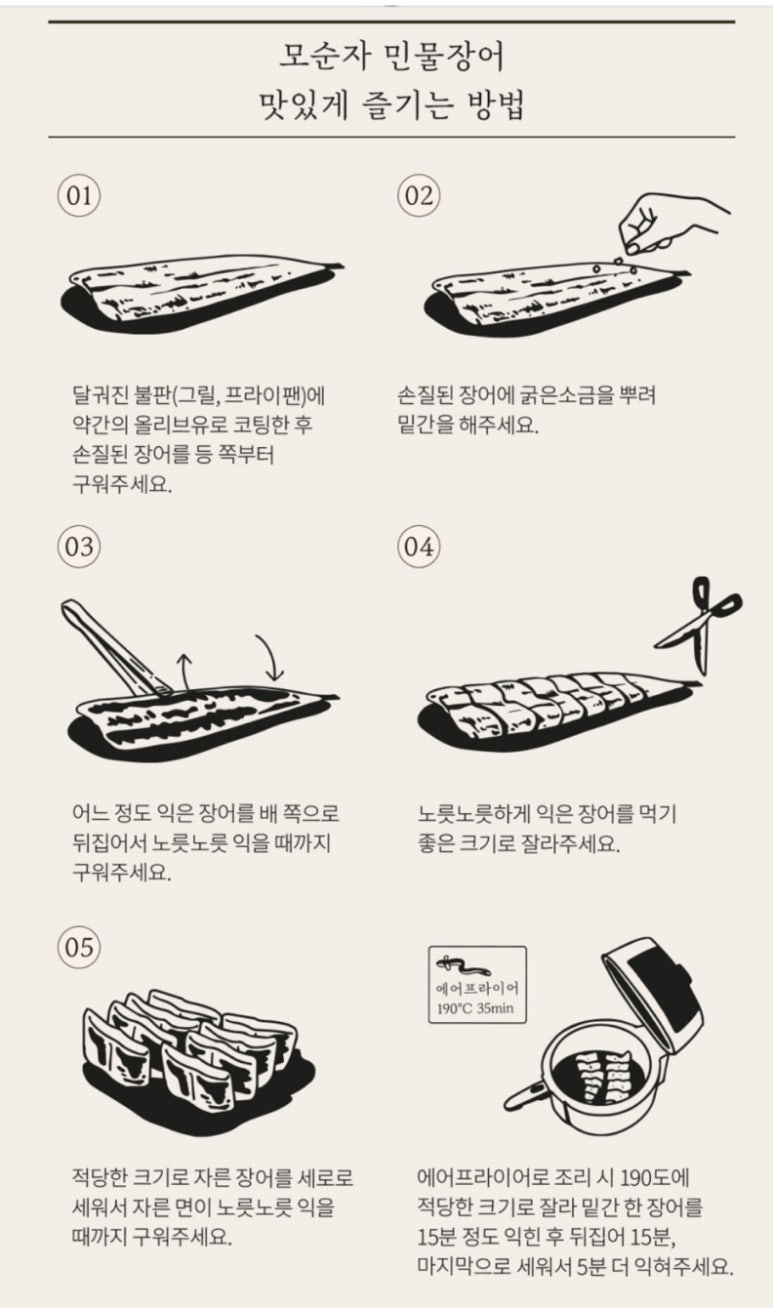 모순자 민물장어
맛있게 즐기는 방법

01

달궈진 불판(그릴, 프라이팬)에 약간의 올리브유로 코팅한 후 손질된 장어를 등 쪽부터 구워주세요.

02

손질된 장어에 굵은소금을 뿌려 밑간을 해주세요.

03

어느 정도 익은 장어를 배 쪽으로 뒤집어서 노릇노릇 익을 때까지 구워주세요.

04

노릇노릇하게 익은 장어를 먹기 좋은 크기로 잘라주세요.

05

적당한 크기로 자른 장어를 세로로 세워서 자른 면이 노릇노릇 익을 때까지 구워주세요.

에어프라이어
190°C 35min

에어프라이어로 조리 시 190도에 적당한 크기로 잘라 밑간 한 장어를 15분 정도 익힌 후 뒤집어 15분, 마지막으로 세워서 5분 더 익혀주세요.