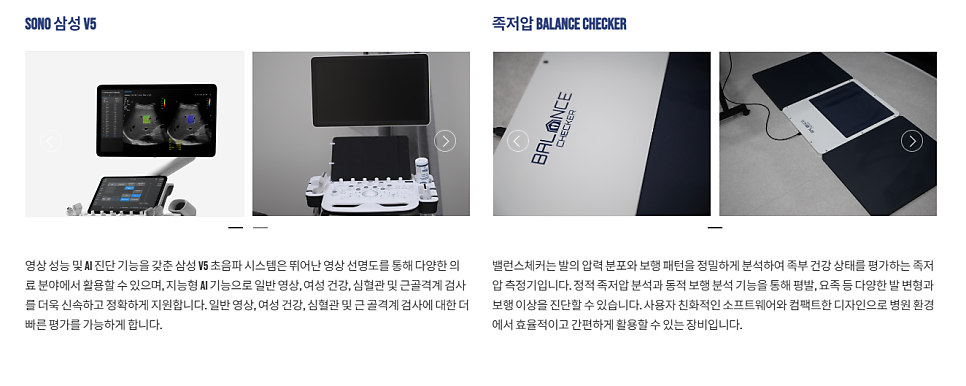 SONO 삼성 V5

영상 성능 및 AI 진단 기능을 갖춘 삼성 V5 초음파 시스템은 뛰어난 영상 선명도를 통해 다양한 의료 분야에서 활용할 수 있으며, 지능형 AI 기능으로 일반 영상, 여성 건강, 심혈관 및 근골격계 검사를 더욱 신속하고 정확하게 지원합니다. 일반 영상, 여성 건강, 심혈관 및 근 골격계 검사에 대한 더 빠른 평가를 가능하게 합니다.

족저압 BALANCE CHECKER

BALANCE CHECKER

밸런스체커는 발의 압력 분포와 보행 패턴을 정밀하게 분석하여 족부 건강 상태를 평가하는 족저압 측정기입니다. 정적 족저압 분석과 동적 보행 분석 기능을 통해 평발, 요족 등 다양한 발 변형과 보행 이상을 진단할 수 있습니다. 사용자 친화적인 소프트웨어와 컴팩트한 디자인으로 병원 환경에서 효율적이고 간편하게 활용할 수 있는 장비입니다.