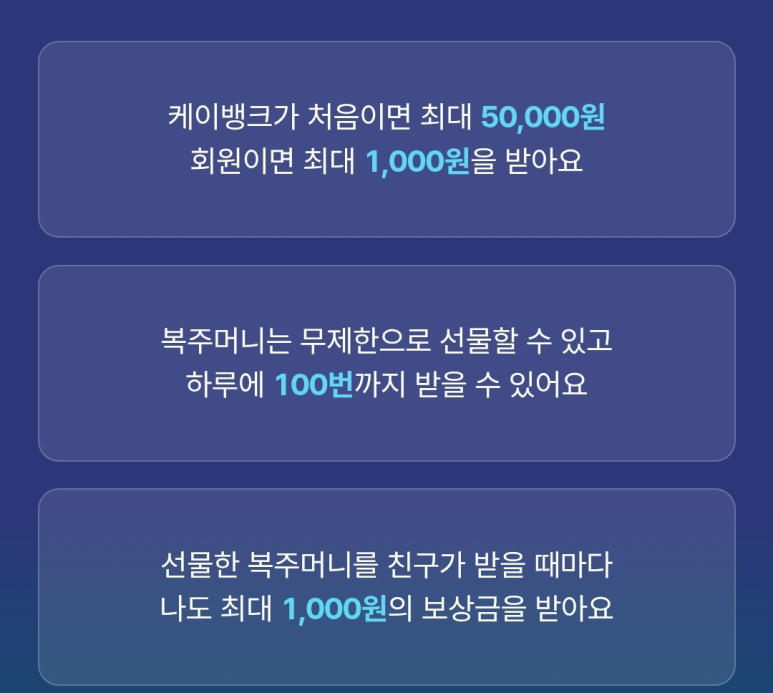 케이뱅크가 처음이면 최대 50,000원
회원이면 최대 1,000원을 받아요

복주머니는 무제한으로 선물할 수 있고
하루에 100번까지 받을 수 있어요

선물한 복주머니를 친구가 받을 때마다
나도 최대 1,000원의 보상금을 받아요