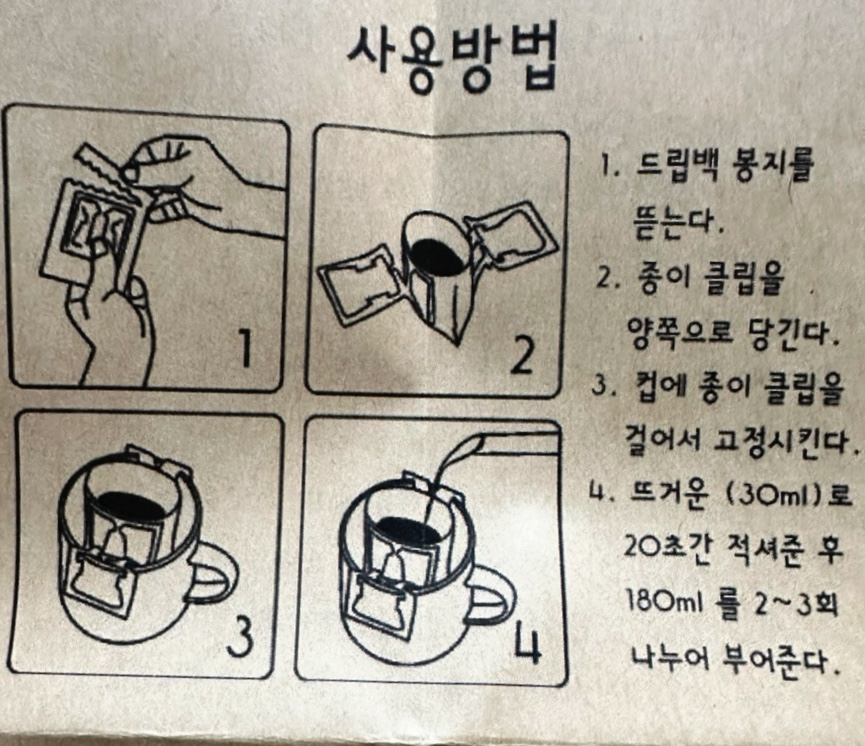 사용방법

1

2

3

4

1. 드립백 봉지를 뜯는다.

2. 종이 클립을 양쪽으로 당긴다.

3. 컵에 종이 클립을 걸어서 고정시킨다.

4. 뜨거운 (30ml)로 20초간 적셔준 후 180ml 를 2~3회 나누어 부어준다.