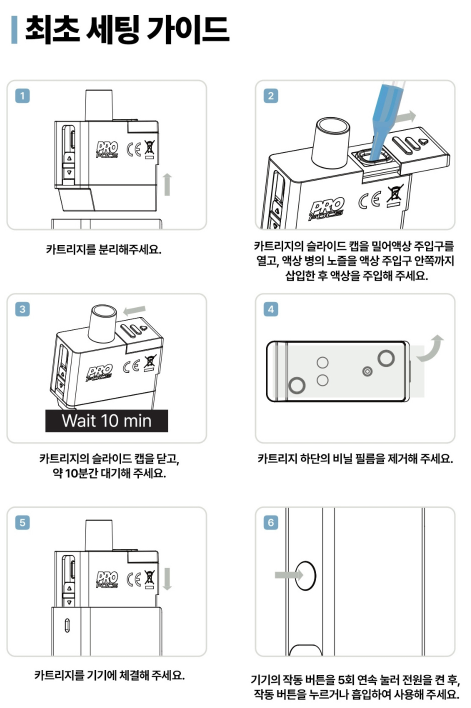 최초 세팅 가이드

1

PRO

CE

카트리지를 분리해주세요.

2

PRO

CE

카트리지의 슬라이드 캡을 밀어액상 주입구를 열고, 액상 병의 노즐을 액상 주입구 안쪽까지 삽입한 후 액상을 주입해 주세요.

3

PRO

CE

Wait 10 min

카트리지의 슬라이드 캡을 닫고, 약 10분간 대기해 주세요.

4

카트리지 하단의 비닐 필름을 제거해 주세요.

5

PRO

CE

카트리지를 기기에 체결해 주세요.

6

기기의 작동 버튼을 5회 연속 눌러 전원을 켠 후, 작동 버튼을 누르거나 흡입하여 사용해 주세요.