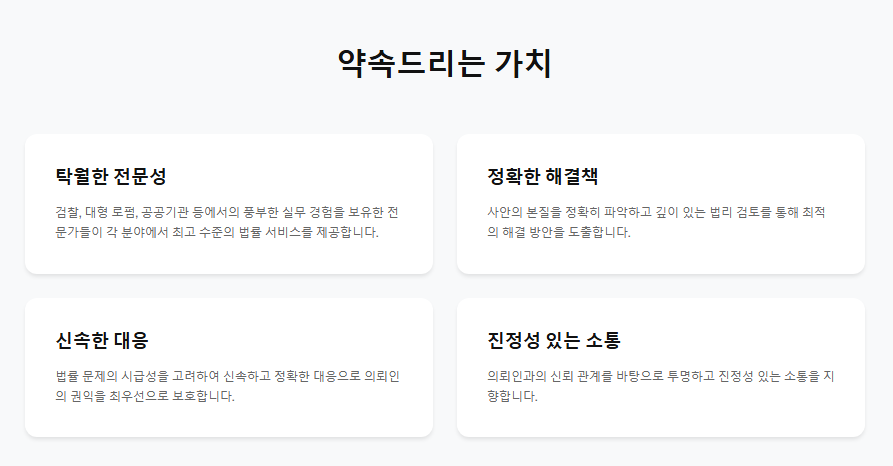 약속드리는 가치

탁월한 전문성

검찰, 대형 로펌, 공공기관 등에서의 풍부한 실무 경험을 보유한 전문가들이 각 분야에서 최고 수준의 법률 서비스를 제공합니다.

정확한 해결책

사안의 본질을 정확히 파악하고 깊이 있는 법리 검토를 통해 최적의 해결 방안을 도출합니다.

신속한 대응

법률 문제의 시급성을 고려하여 신속하고 정확한 대응으로 의뢰인의 권익을 최우선으로 보호합니다.

진정성 있는 소통

의뢰인과의 신뢰 관계를 바탕으로 투명하고 진정성 있는 소통을 지향합니다.