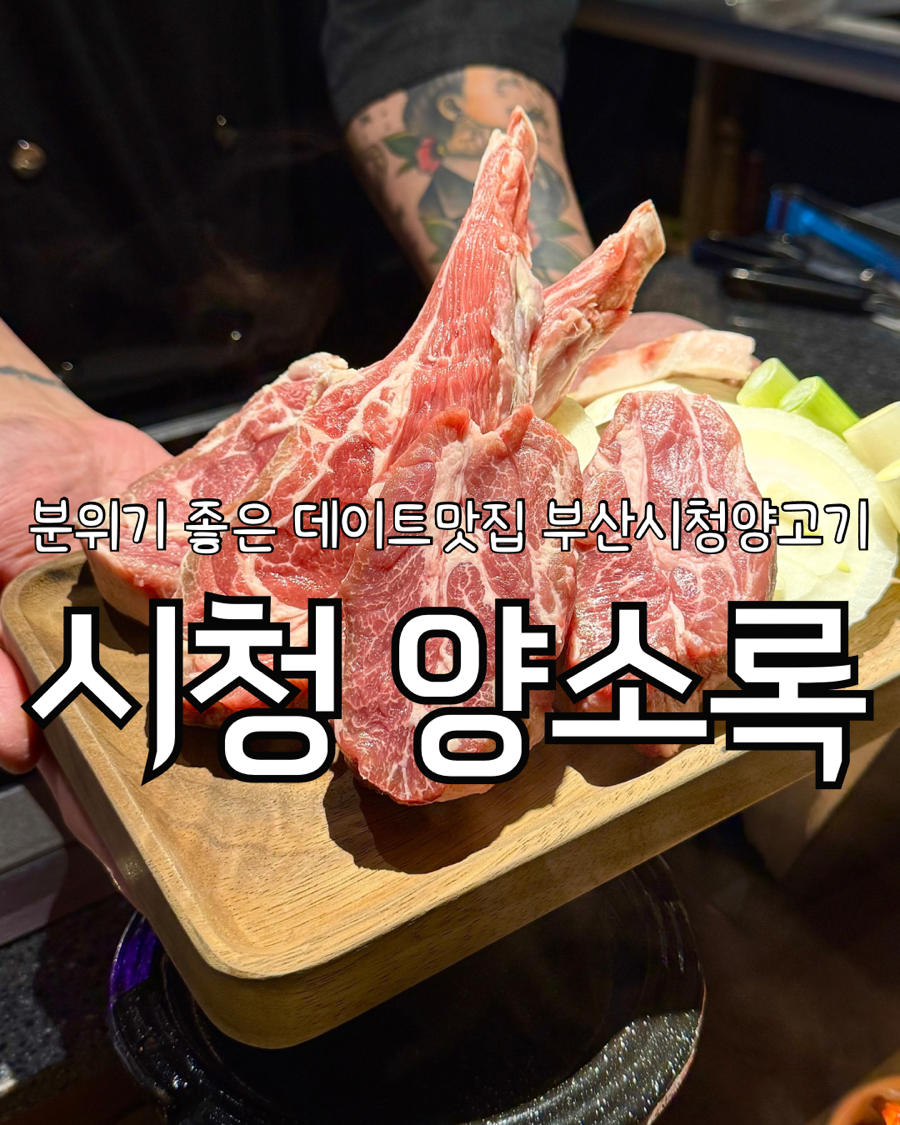 분위기 좋은 데이트맛집 부산시청양고기

시청 양소록