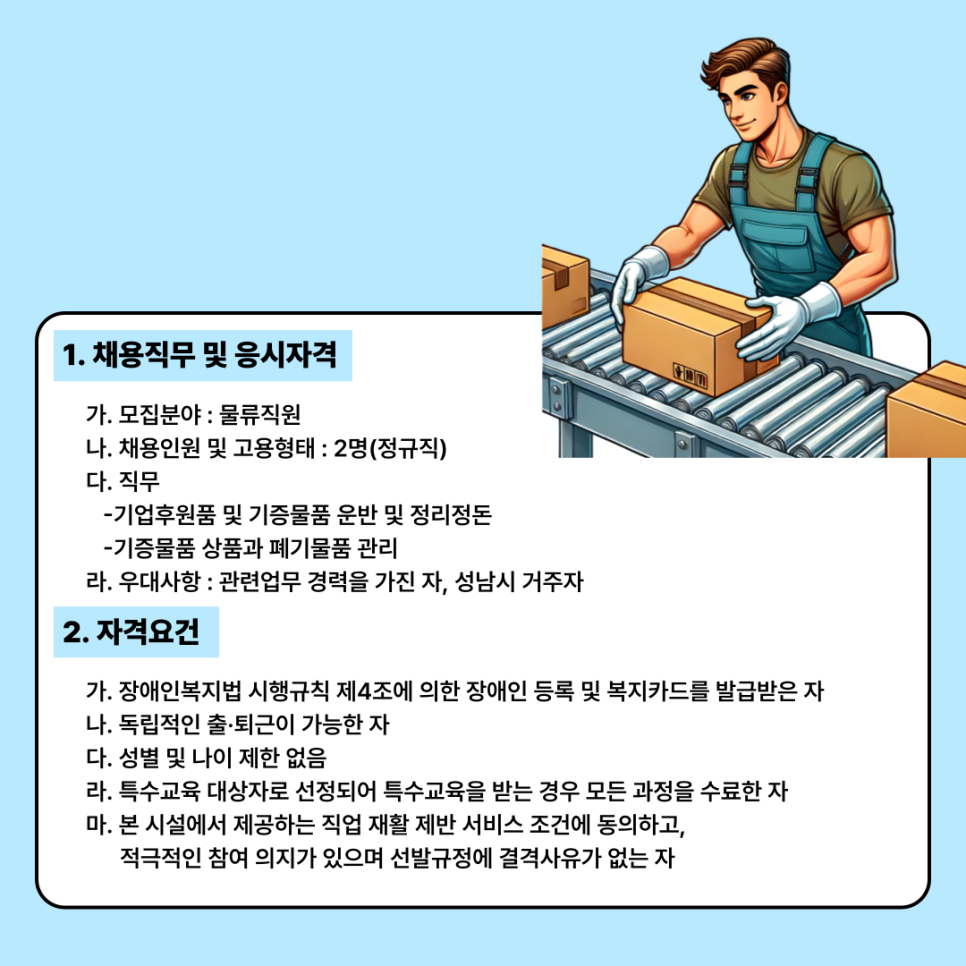 1. 채용직무 및 응시자격

가. 모집분야 : 물류직원
나. 채용인원 및 고용형태 : 2명(정규직)
다. 직무
-기업후원품 및 기증물품 운반 및 정리정돈
-기증물품 상품과 폐기물품 관리
라. 우대사항 : 관련업무 경력을 가진 자, 성남시 거주자

2. 자격요건

가. 장애인복지법 시행규칙 제4조에 의한 장애인 등록 및 복지카드를 발급받은 자
나. 독립적인 출·퇴근이 가능한 자
다. 성별 및 나이 제한 없음
라. 특수교육 대상자로 선정되어 특수교육을 받는 경우 모든 과정을 수료한 자
마. 본 시설에서 제공하는 직업 재활 제반 서비스 조건에 동의하고, 적극적인 참여 의지가 있으며 선발규정에 결격사유가 없는 자