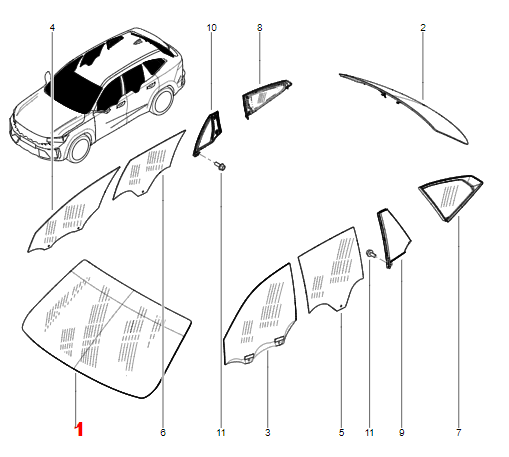 4
10
8
2
1
6
11
3
5
11
9
7