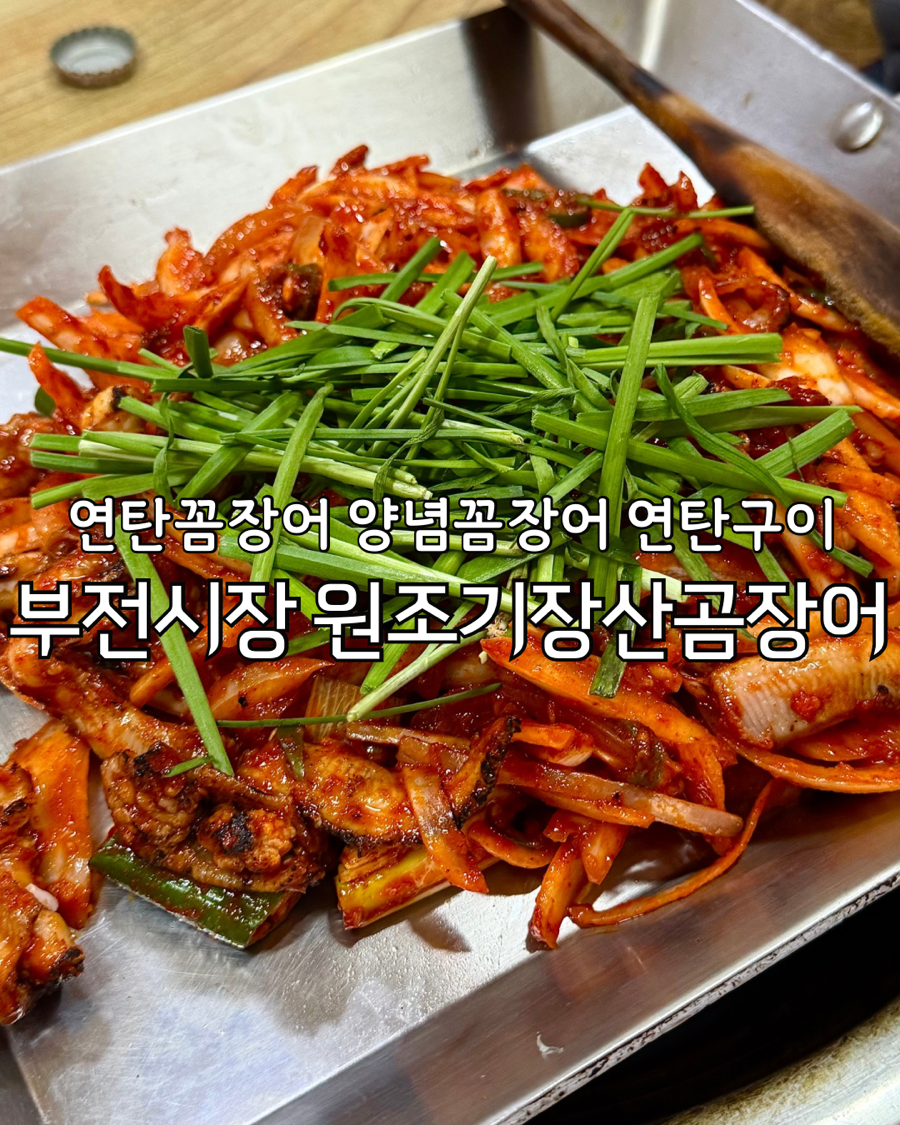 연탄꼼장어 양념꼼장어 연탄구이
부전시장 원조기장산곰장어