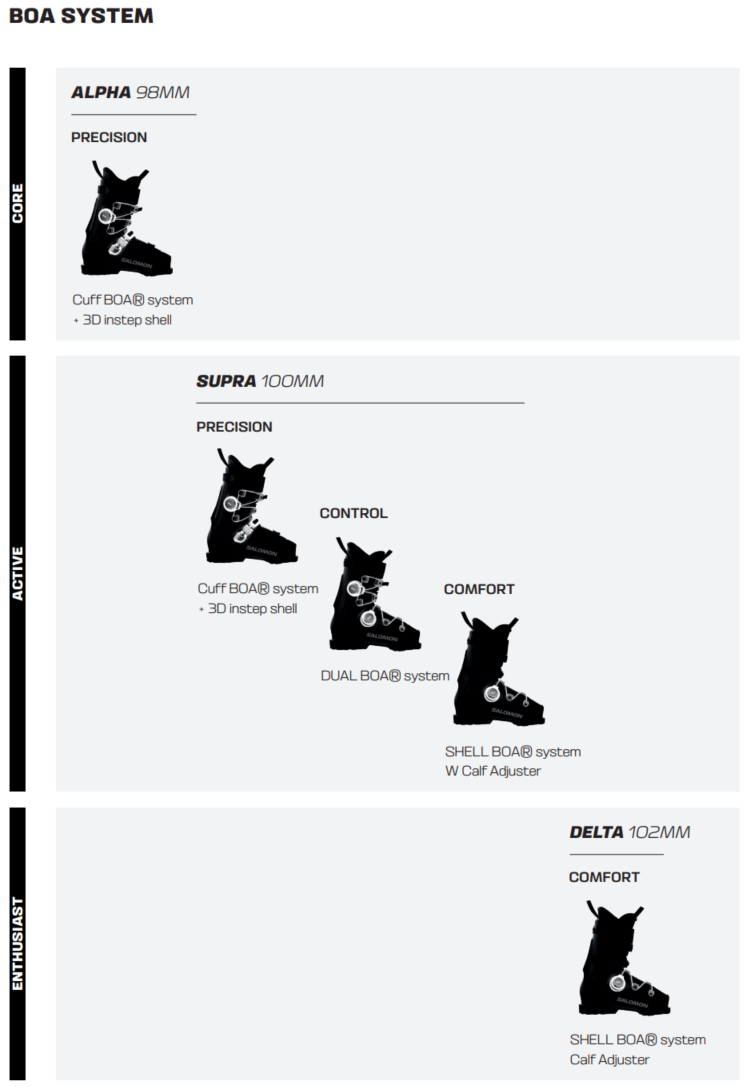 BOA SYSTEM

CORE

ALPHA 98MM

PRECISION

SALOMON

Cuff BOA® system
+ 3D instep shell

ACTIVE

SUPRA 100MM

PRECISION

SALOMON

Cuff BOA® system
+ 3D instep shell

CONTROL

SALOMON

DUAL BOA® system

COMFORT

SALOMON

SHELL BOA® system
W Calf Adjuster

ENTHUSIAST

DELTA 102MM

COMFORT

SALOMON

SHELL BOA® system
Calf Adjuster