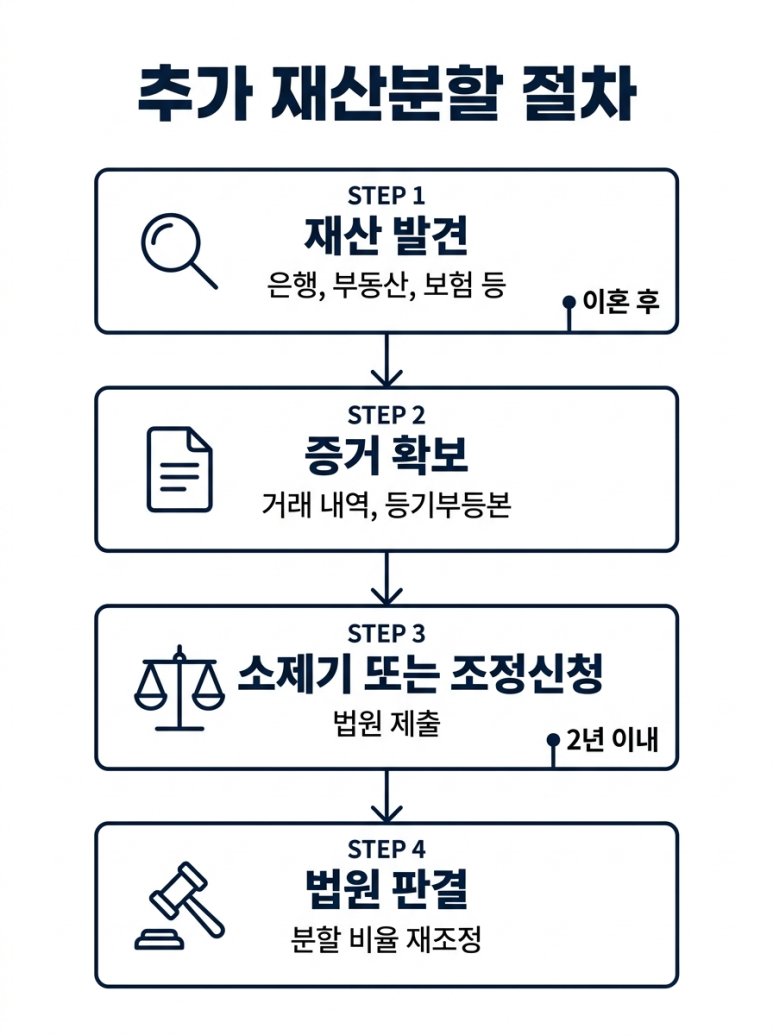 추가 재산분할 절차

STEP 1
재산 발견
은행, 부동산, 보험 등
이혼 후

STEP 2
증거 확보
거래 내역, 등기부등본

STEP 3
소제기 또는 조정신청
법원 제출
2년 이내

STEP 4
법원 판결
분할 비율 재조정