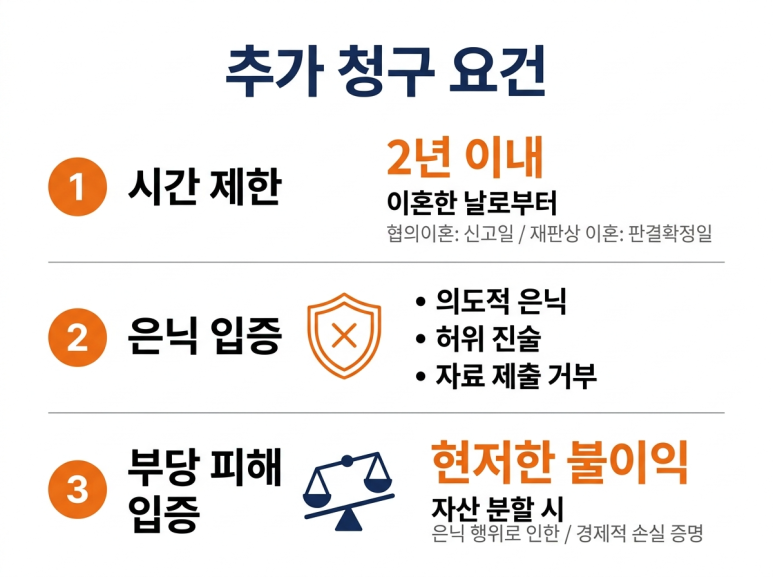 추가 청구 요건

1 시간 제한

2년 이내
이혼한 날로부터
협의이혼: 신고일 / 재판상 이혼: 판결확정일

2 은닉 입증

• 의도적 은닉
• 허위 진술
• 자료 제출 거부

3 부당 피해 입증

현저한 불이익
자산 분할 시
은닉 행위로 인한 / 경제적 손실 증명