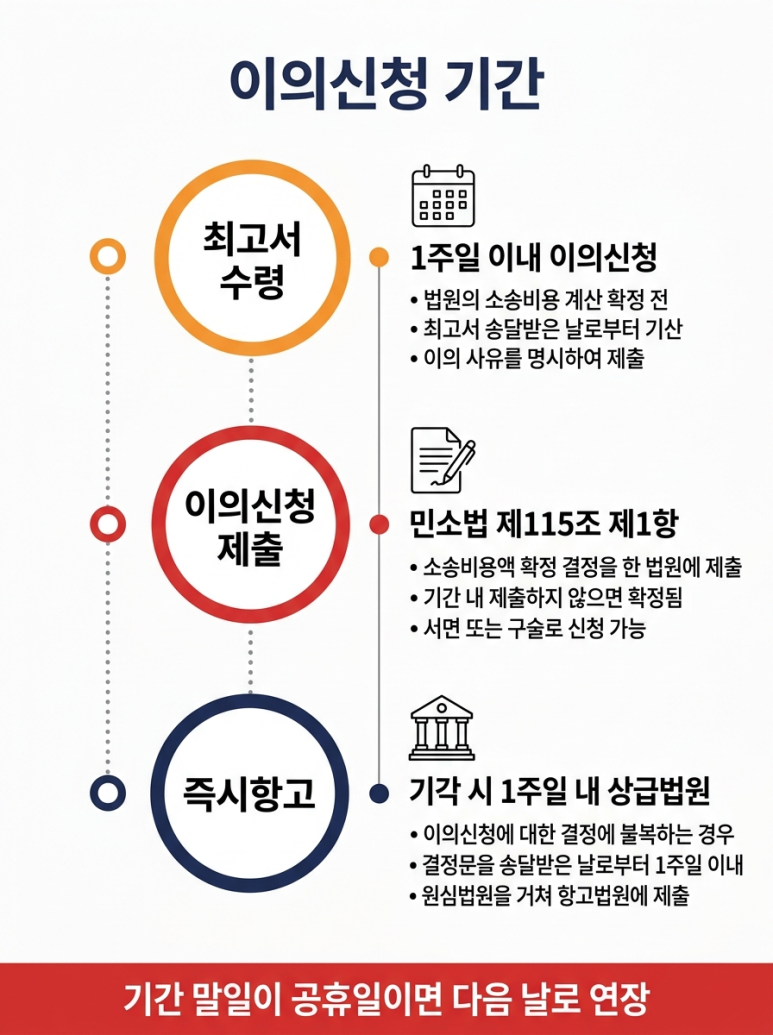 이의신청 기간

최고서 수령

1주일 이내 이의신청
• 법원의 소송비용 계산 확정 전
• 최고서 송달받은 날로부터 기산
• 이의 사유를 명시하여 제출

이의신청 제출

민소법 제115조 제1항
• 소송비용액 확정 결정을 한 법원에 제출
• 기간 내 제출하지 않으면 확정됨
• 서면 또는 구술로 신청 가능

즉시항고

기각 시 1주일 내 상급법원
• 이의신청에 대한 결정에 불복하는 경우
• 결정문을 송달받은 날로부터 1주일 이내
• 원심법원을 거쳐 항고법원에 제출

기간 말일이 공휴일이면 다음 날로 연장