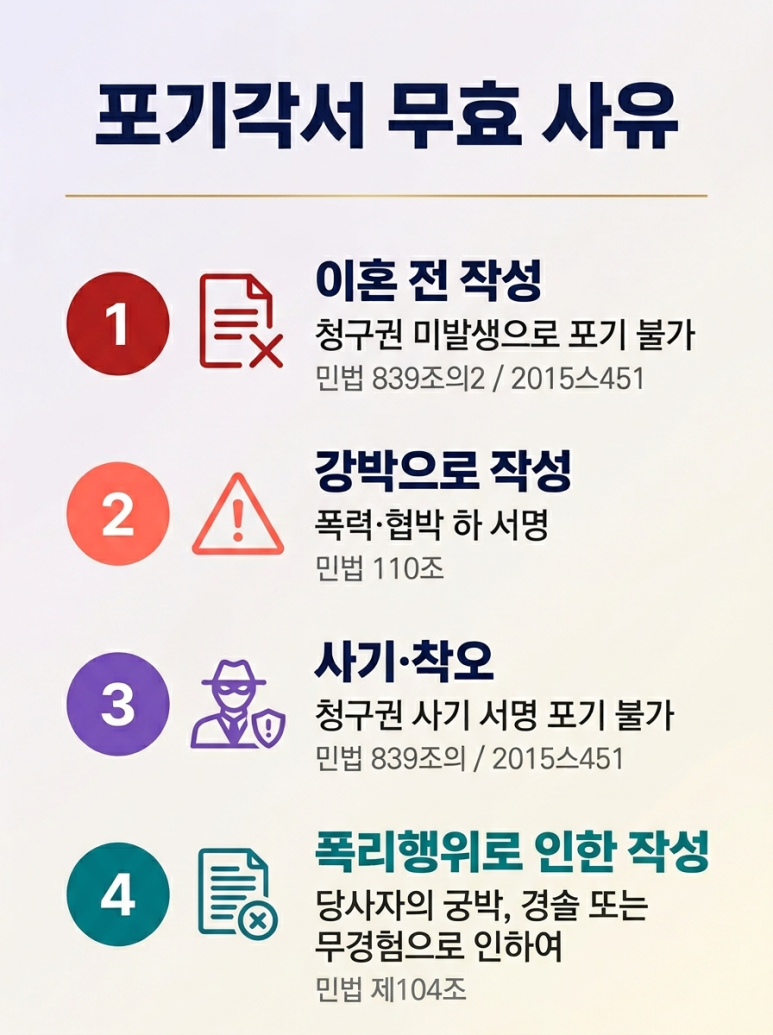 포기각서 무효 사유

1

이혼 전 작성

청구권 미발생으로 포기 불가

민법 839조의2 / 2015스451

2

강박으로 작성

폭력·협박 하 서명

민법 110조

3

사기·착오

청구권 사기 서명 포기 불가

민법 839조의 / 2015스451

4

폭리행위로 인한 작성

당사자의 궁박, 경솔 또는 무경험으로 인하여

민법 제104조