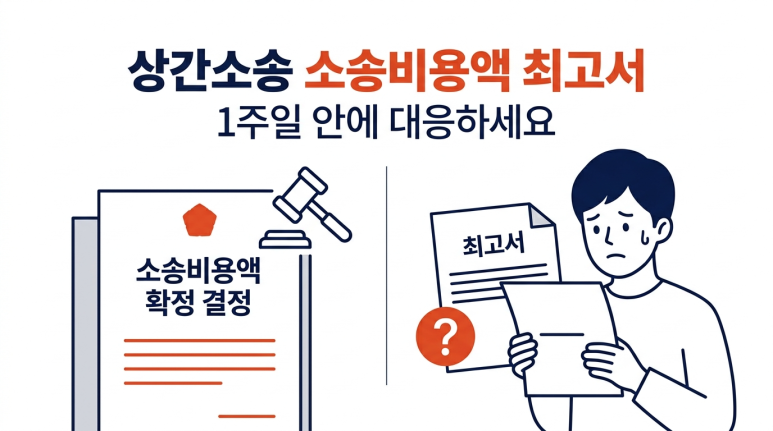 상간소송 소송비용액 최고서
1주일 안에 대응하세요

소송비용액
확정 결정

최고서

?