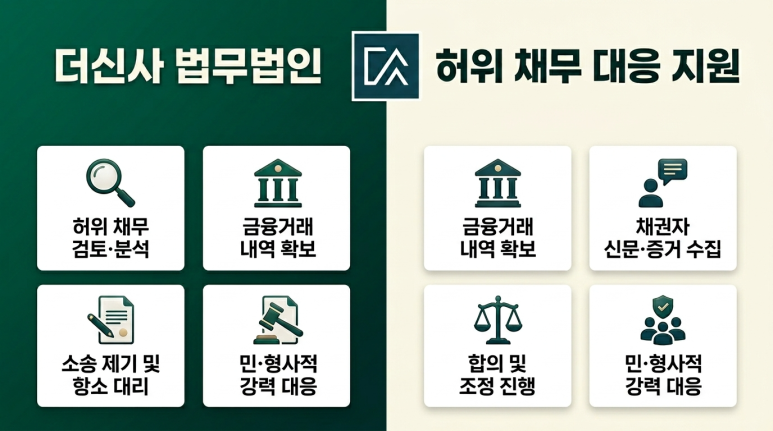 더신사 법무법인

허위 채무 대응 지원

허위 채무 검토·분석

금융거래 내역 확보

소송 제기 및 항소 대리

민·형사적 강력 대응

금융거래 내역 확보

채권자 신문·증거 수집

합의 및 조정 진행

민·형사적 강력 대응